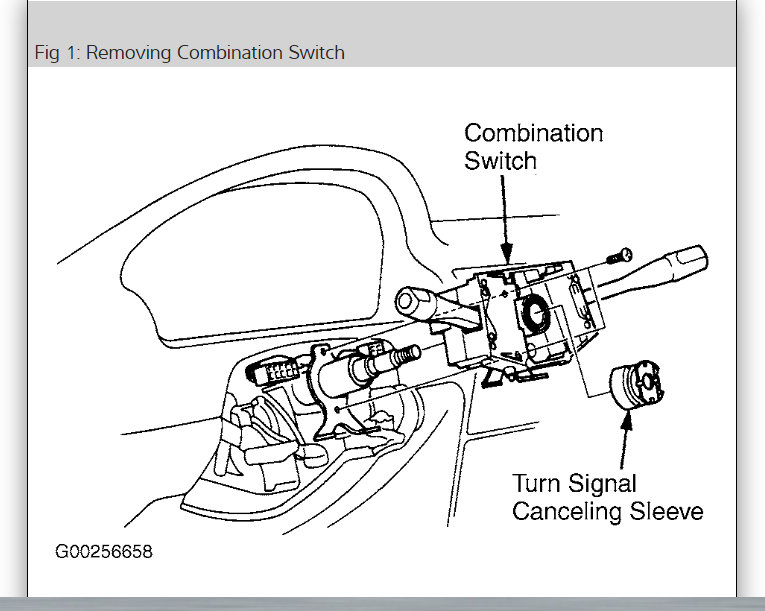 Fig 1: Removing Combination Switch

Combination Switch

Turn Signal Canceling Sleeve

G00256658