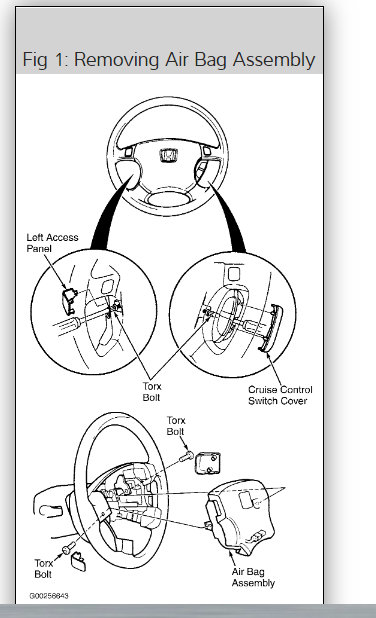 Fig 1: Removing Air Bag Assembly

Left Access Panel

Torx Bolt

Cruise Control Switch Cover

Torx Bolt

Torx Bolt

Air Bag Assembly

G00258843