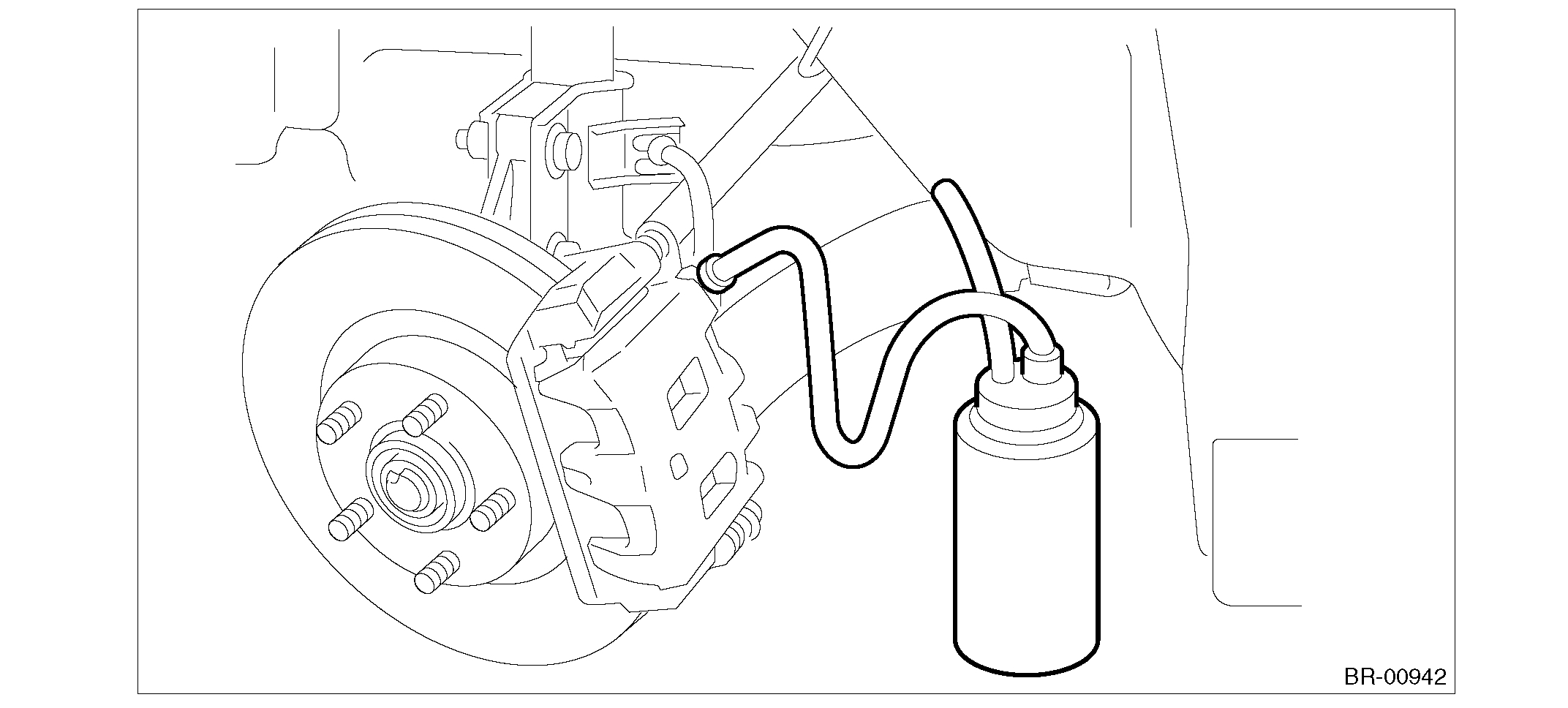 BR-00942