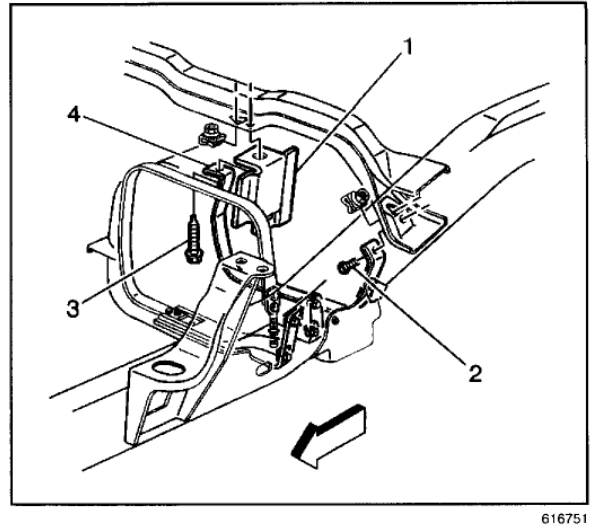 1
4
3
2
616751