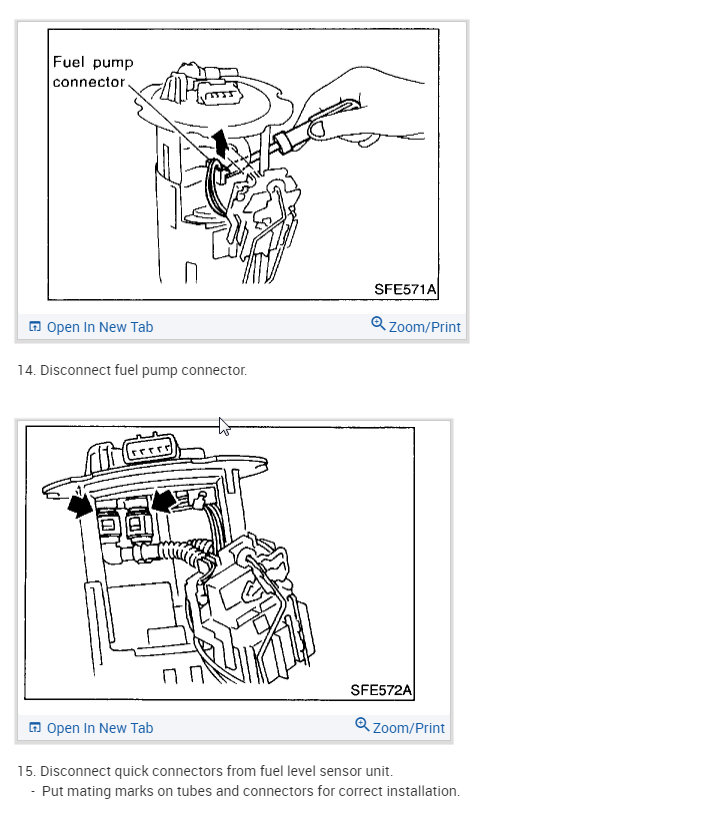 Fuel pump connector

SFE571A

Open In New Tab

Zoom/Print

14. Disconnect fuel pump connector.

SFE572A

Open In New Tab

Zoom/Print

15. Disconnect quick connectors from fuel level sensor unit.
- Put mating marks on tubes and connectors for correct installation.