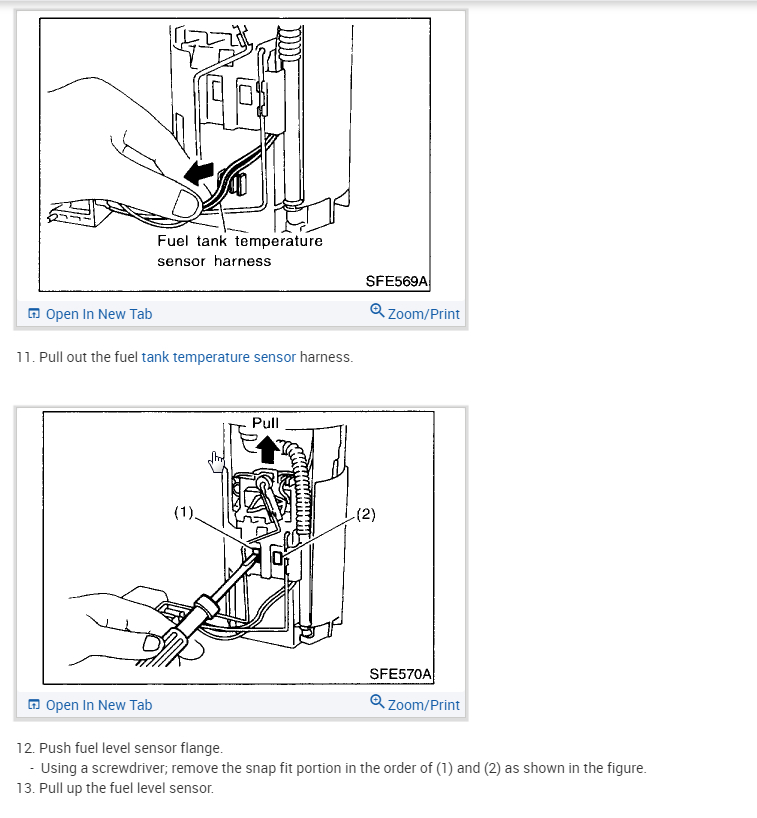 Fuel tank temperature sensor harness

SFE569A

Open In New Tab

Zoom/Print

11. Pull out the fuel tank temperature sensor harness.

Pull

(1)

(2)

SFE570A

Open In New Tab

Zoom/Print

12. Push fuel level sensor flange.
- Using a screwdriver; remove the snap fit portion in the order of (1) and (2) as shown in the figure.
13. Pull up the fuel level sensor.