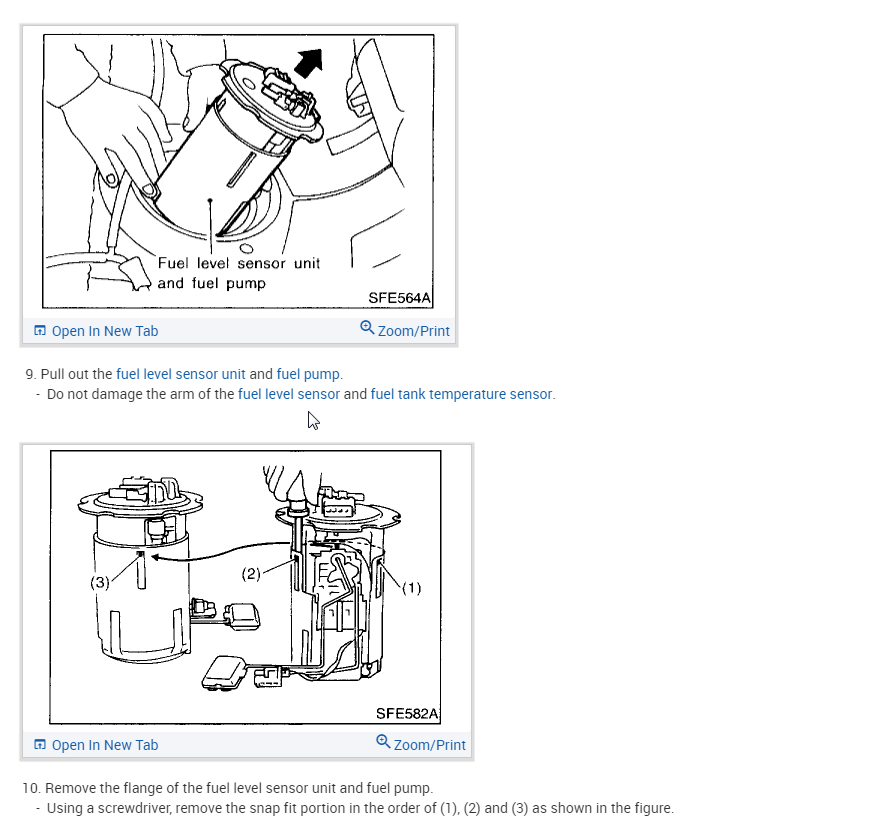 Fuel level sensor unit and fuel pump

SFE564A

Open In New Tab

Zoom/Print

9. Pull out the fuel level sensor unit and fuel pump.
- Do not damage the arm of the fuel level sensor and fuel tank temperature sensor.

(3)

(2)

(1)

SFE582A

Open In New Tab

Zoom/Print

10. Remove the flange of the fuel level sensor unit and fuel pump.
- Using a screwdriver, remove the snap fit portion in the order of (1), (2) and (3) as shown in the figure.