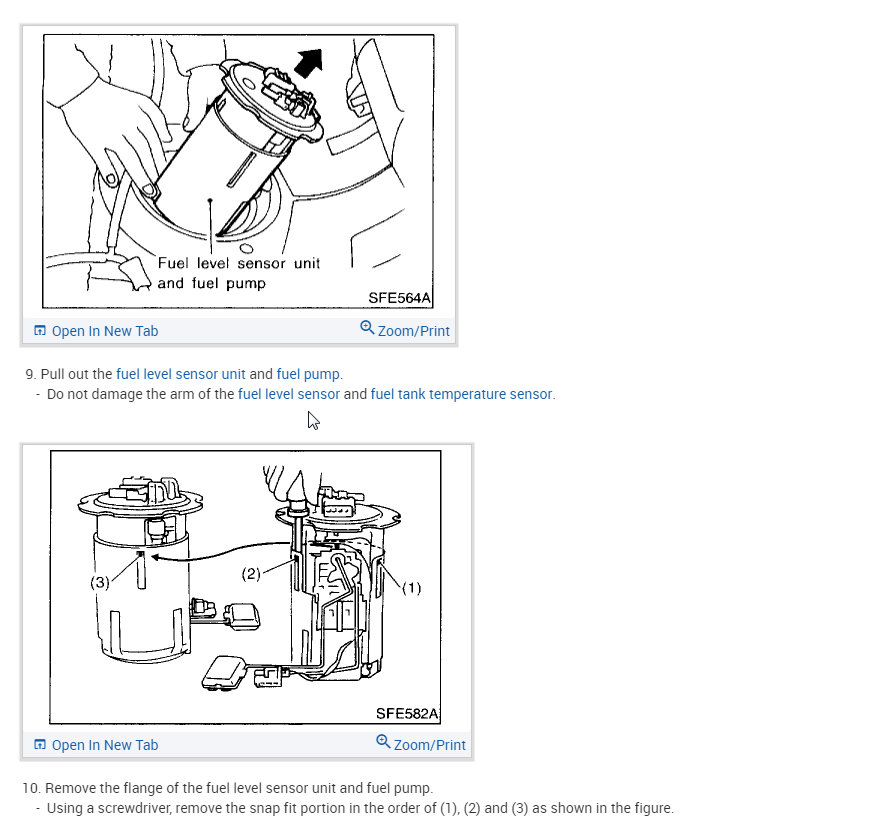 Fuel level sensor unit and fuel pump

SFE564A

Open In New Tab

Zoom/Print

9. Pull out the fuel level sensor unit and fuel pump.
- Do not damage the arm of the fuel level sensor and fuel tank temperature sensor.

(3)

(2)

(1)

SFE582A

Open In New Tab

Zoom/Print

10. Remove the flange of the fuel level sensor unit and fuel pump.
- Using a screwdriver, remove the snap fit portion in the order of (1), (2) and (3) as shown in the figure.