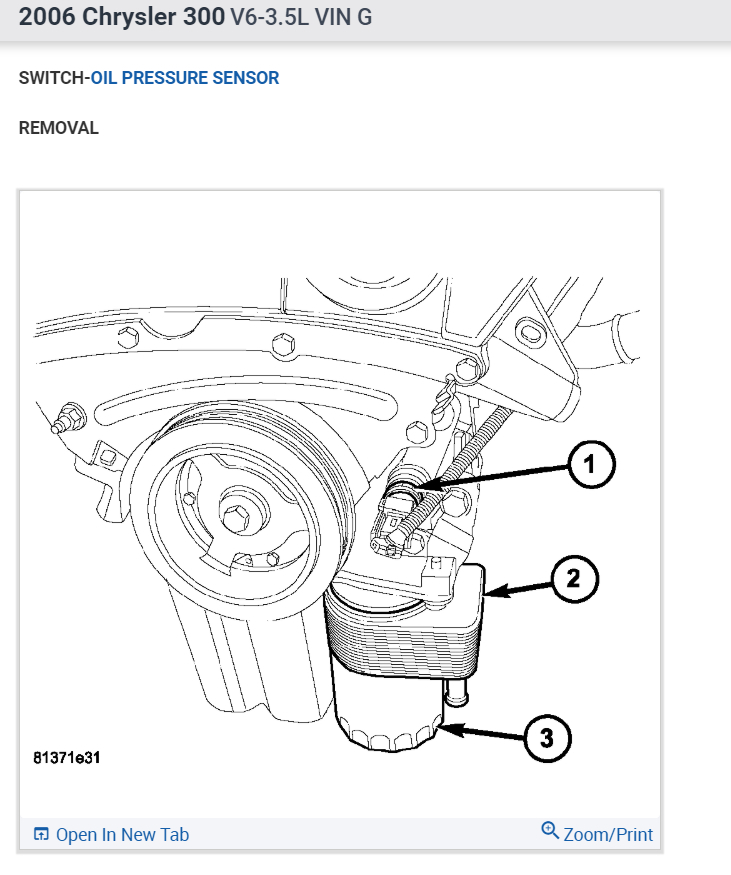 2006 Chrysler 300 V6-3.5L VIN G

SWITCH-OIL PRESSURE SENSOR

REMOVAL

1

2

3

81371e31

Open In New Tab

Zoom/Print