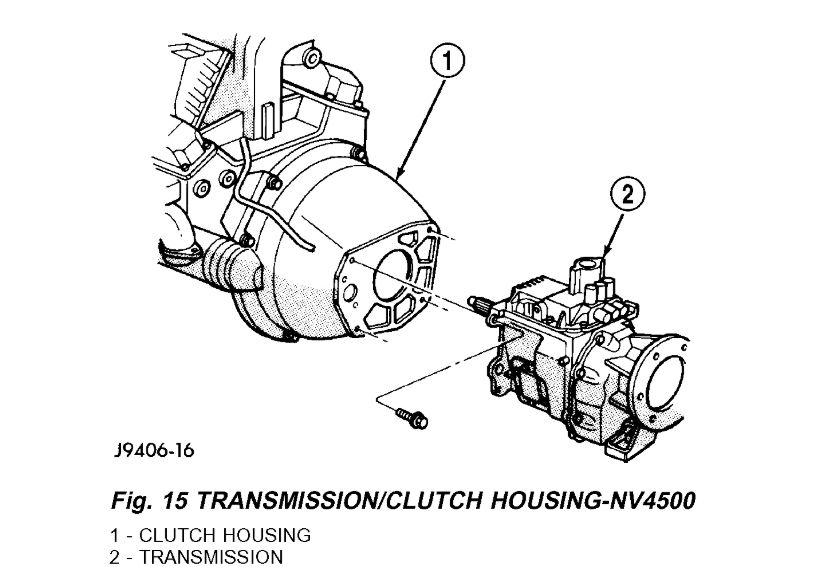 1

2

J9406-16

Fig. 15 TRANSMISSION/CLUTCH HOUSING-NV4500

1 - CLUTCH HOUSING
2 - TRANSMISSION