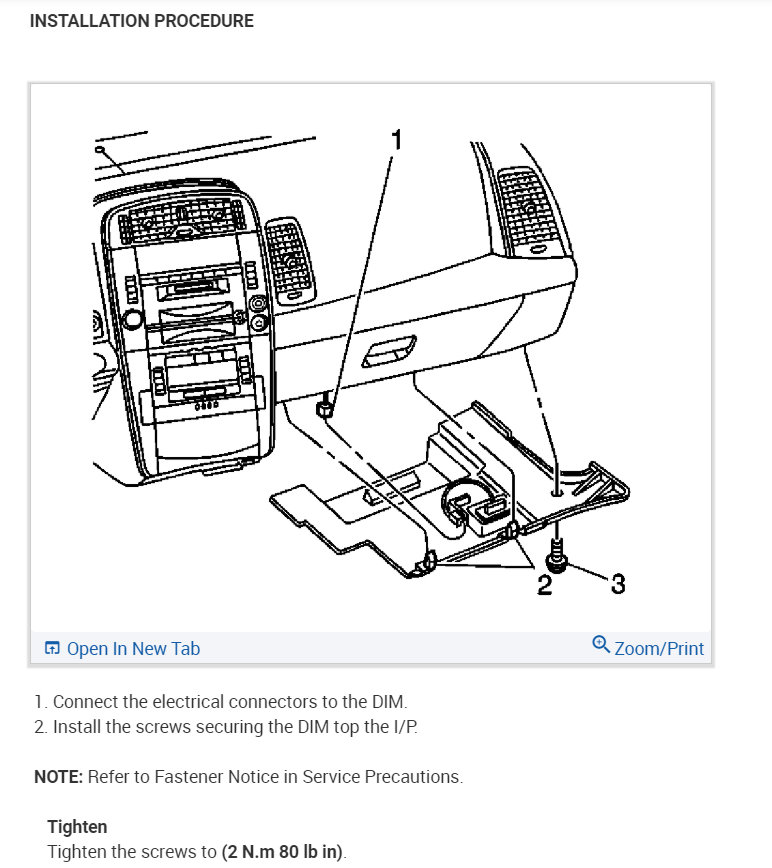 INSTALLATION PROCEDURE

1

2

3

Open In New Tab

Zoom/Print

1. Connect the electrical connectors to the DIM.
2. Install the screws securing the DIM top the I/P.

NOTE: Refer to Fastener Notice in Service Precautions.

Tighten
Tighten the screws to (2 N.m 80 lb in).