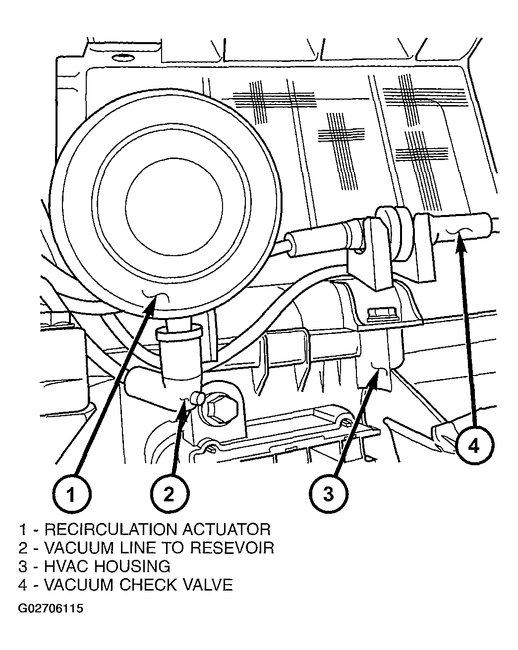 1

2

3

4

1 - RECIRCULATION ACTUATOR
2 - VACUUM LINE TO RESEVOIR
3 - HVAC HOUSING
4 - VACUUM CHECK VALVE

G02706115