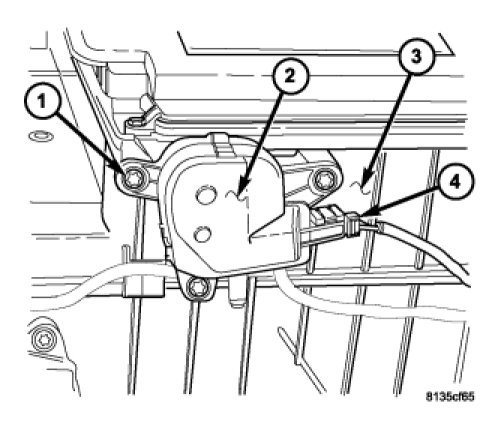 1
2
3
4
8135cf65