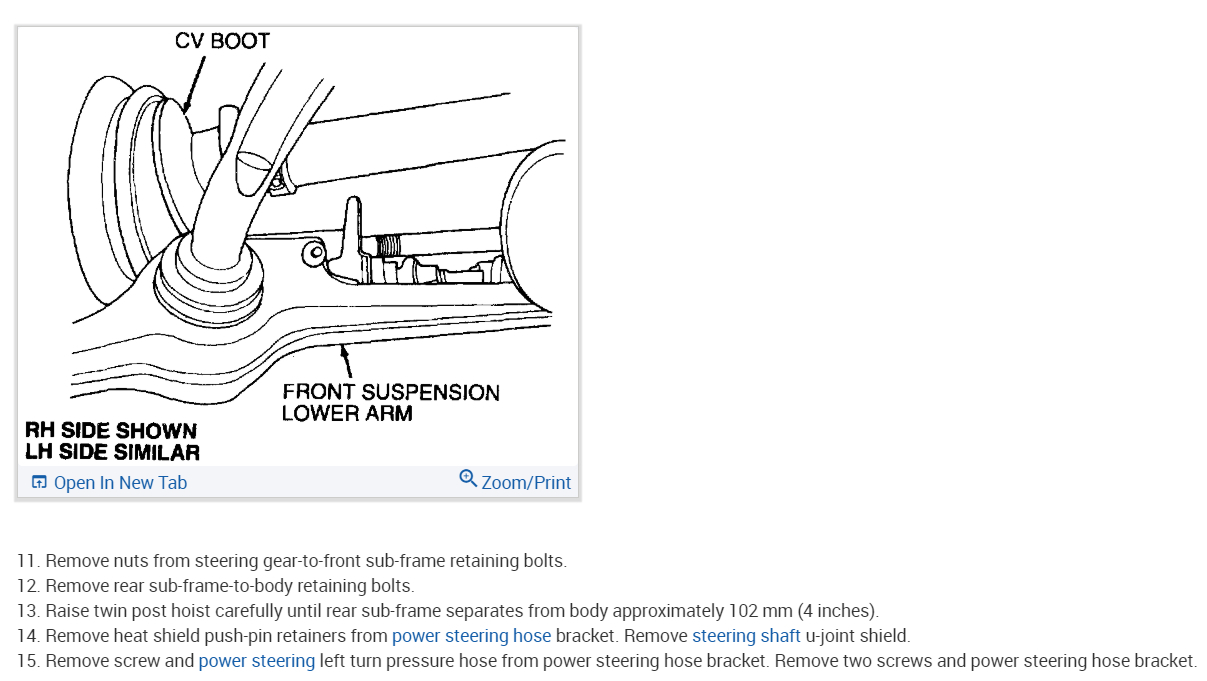 CV BOOT

FRONT SUSPENSION LOWER ARM

RH SIDE SHOWN
LH SIDE SIMILAR

Open In New Tab

Zoom/Print

11. Remove nuts from steering gear-to-front sub-frame retaining bolts.
12. Remove rear sub-frame-to-body retaining bolts.
13. Raise twin post hoist carefully until rear sub-frame separates from body approximately 102 mm (4 inches).
14. Remove heat shield push-pin retainers from power steering hose bracket. Remove steering shaft u-joint shield.
15. Remove screw and power steering left turn pressure hose from power steering hose bracket. Remove two screws and power steering hose bracket.