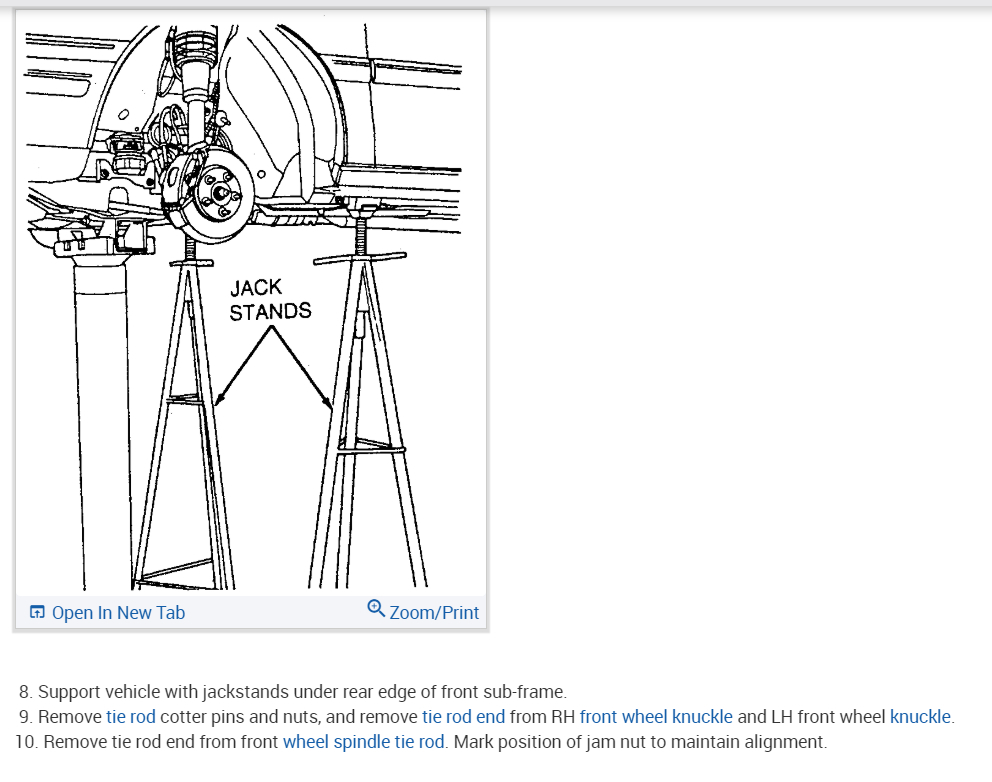 JACK STANDS

Open In New Tab

Zoom/Print

8. Support vehicle with jackstands under rear edge of front sub-frame.
9. Remove tie rod cotter pins and nuts, and remove tie rod end from RH front wheel knuckle and LH front wheel knuckle.
10. Remove tie rod end from front wheel spindle tie rod. Mark position of jam nut to maintain alignment.