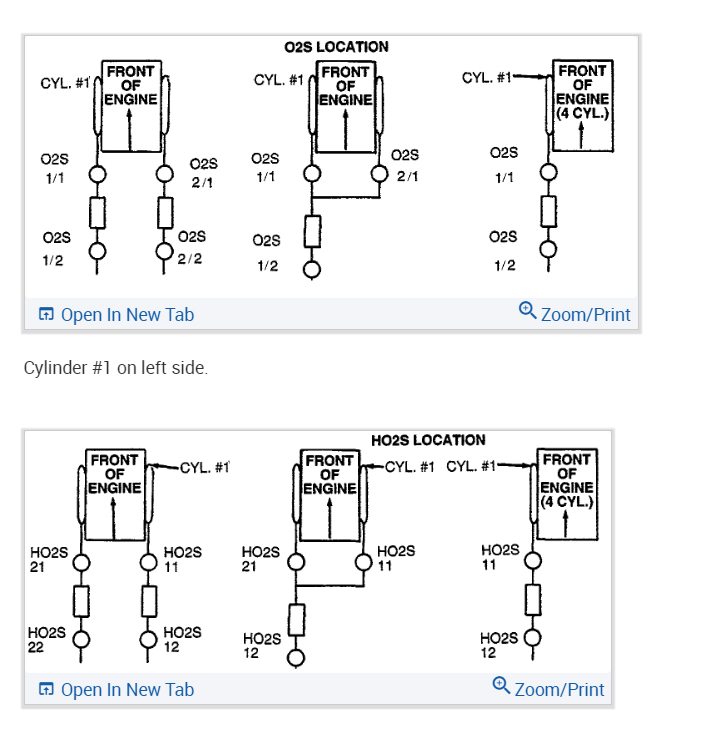 O2S LOCATION

CYL. #1 FRONT OF ENGINE
O2S 1/1
O2S 2/1
O2S 1/2
O2S 2/2

CYL. #1 FRONT OF ENGINE
O2S 1/1
O2S 2/1
O2S 1/2

CYL. #1 FRONT OF ENGINE (4 CYL.)
O2S 1/1
O2S 1/2

Open In New Tab
Zoom/Print

Cylinder #1 on left side.

HO2S LOCATION

FRONT OF ENGINE CYL. #1
HO2S 21
HO2S 11
HO2S 22
HO2S 12

FRONT OF ENGINE CYL. #1
HO2S 21
HO2S 11
HO2S 12

CYL. #1 FRONT OF ENGINE (4 CYL.)
HO2S 11
HO2S 12

Open In New Tab
Zoom/Print