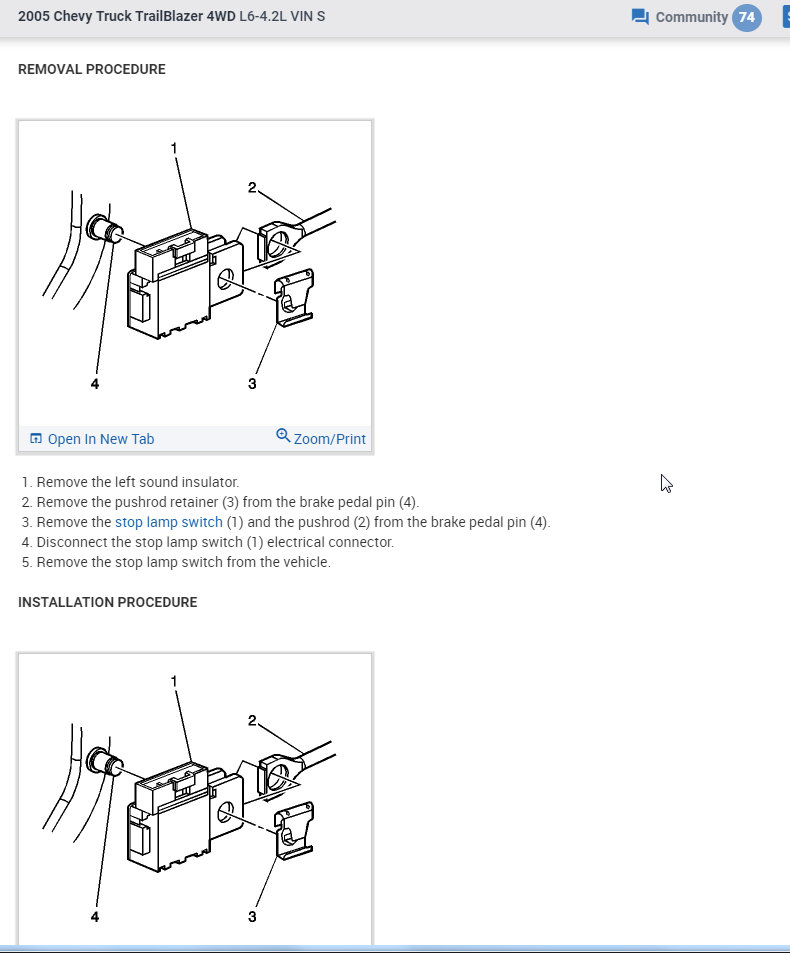 2005 Chevy Truck TrailBlazer 4WD L6-4.2L VIN S

Community 74

REMOVAL PROCEDURE

1

2

4

3

Open In New Tab

Zoom/Print

1. Remove the left sound insulator.
2. Remove the pushrod retainer (3) from the brake pedal pin (4).
3. Remove the stop lamp switch (1) and the pushrod (2) from the brake pedal pin (4).
4. Disconnect the stop lamp switch (1) electrical connector.
5. Remove the stop lamp switch from the vehicle.

INSTALLATION PROCEDURE

1

2

4

3