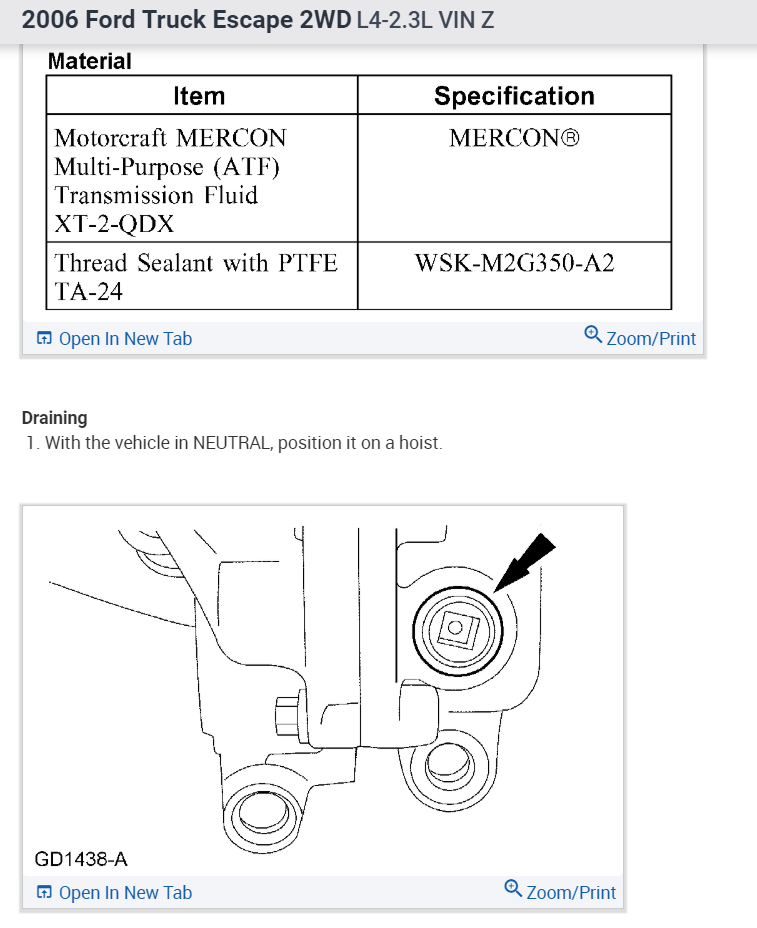 2006 Ford Truck Escape 2WD L4-2.3L VIN Z

Material

| Item | Specification |
|---|---|
| Motorcraft MERCON Multi-Purpose (ATF) Transmission Fluid XT-2-QDX | MERCON® |
| Thread Sealant with PTFE TA-24 | WSK-M2G350-A2 |

Open In New Tab
Zoom/Print

Draining
1. With the vehicle in NEUTRAL, position it on a hoist.

GD1438-A

Open In New Tab
Zoom/Print