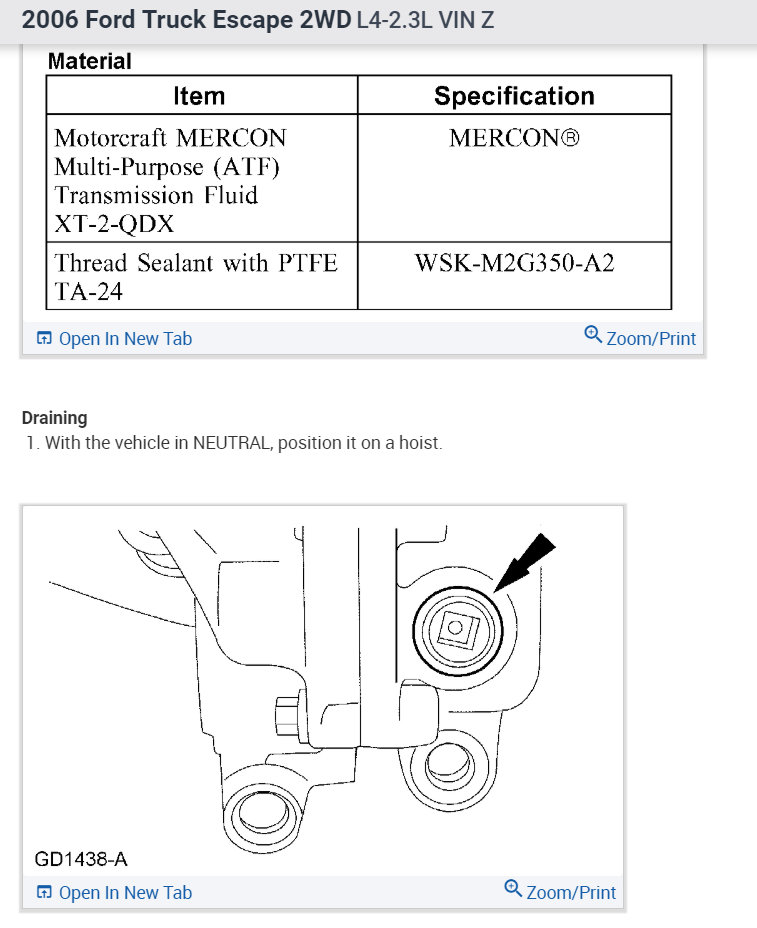 2006 Ford Truck Escape 2WD L4-2.3L VIN Z

Material

| Item | Specification |
|---|---|
| Motorcraft MERCON Multi-Purpose (ATF) Transmission Fluid XT-2-QDX | MERCON® |
| Thread Sealant with PTFE TA-24 | WSK-M2G350-A2 |

Open In New Tab
Zoom/Print

Draining
1. With the vehicle in NEUTRAL, position it on a hoist.

GD1438-A

Open In New Tab
Zoom/Print