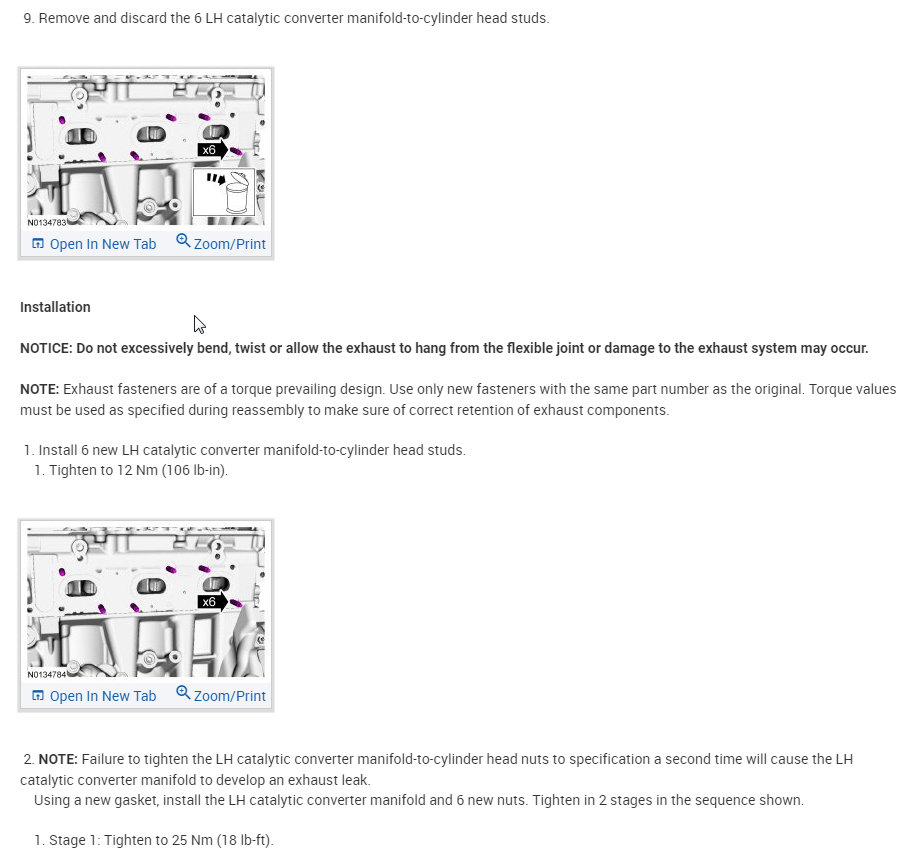 9. Remove and discard the 6 LH catalytic converter manifold-to-cylinder head studs.

x6

N0134783

Open In New Tab Zoom/Print

Installation

NOTICE: Do not excessively bend, twist or allow the exhaust to hang from the flexible joint or damage to the exhaust system may occur.

NOTE: Exhaust fasteners are of a torque prevailing design. Use only new fasteners with the same part number as the original. Torque values must be used as specified during reassembly to make sure of correct retention of exhaust components.

1. Install 6 new LH catalytic converter manifold-to-cylinder head studs.
1. Tighten to 12 Nm (106 lb-in).

x6

N0134784

Open In New Tab Zoom/Print

2. NOTE: Failure to tighten the LH catalytic converter manifold-to-cylinder head nuts to specification a second time will cause the LH catalytic converter manifold to develop an exhaust leak.
Using a new gasket, install the LH catalytic converter manifold and 6 new nuts. Tighten in 2 stages in the sequence shown.

1. Stage 1: Tighten to 25 Nm (18 lb-ft).