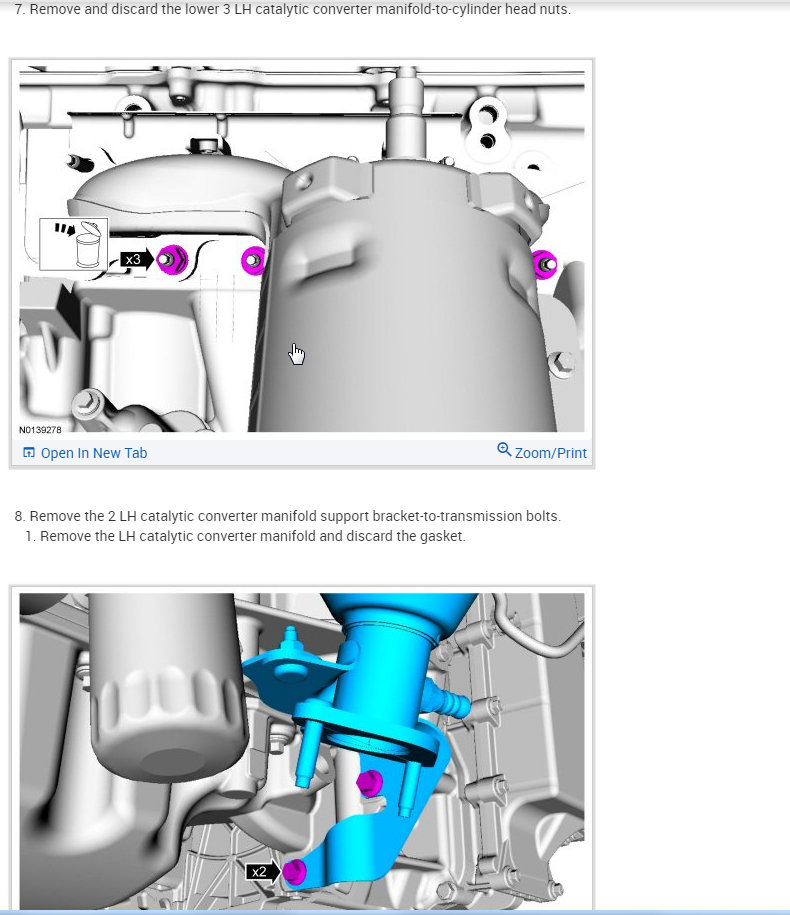 7. Remove and discard the lower 3 LH catalytic converter manifold-to-cylinder head nuts.

x3

N0139278

Open In New Tab

Zoom/Print

8. Remove the 2 LH catalytic converter manifold support bracket-to-transmission bolts.

1. Remove the LH catalytic converter manifold and discard the gasket.

x2