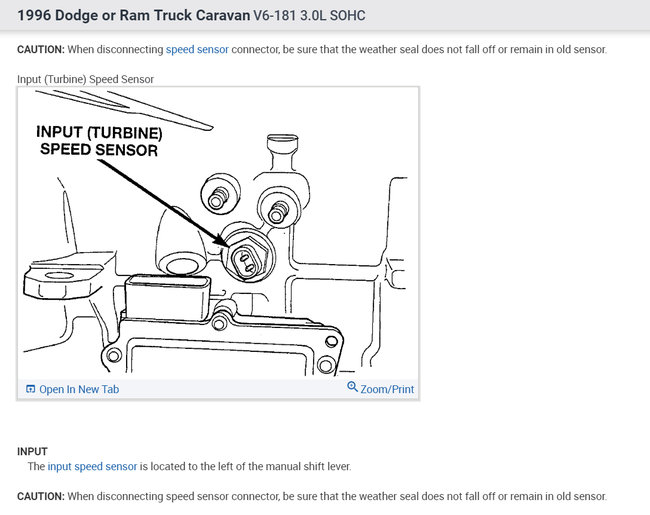 1996 Dodge or Ram Truck Caravan V6-181 3.0L SOHC

CAUTION: When disconnecting speed sensor connector, be sure that the weather seal does not fall off or remain in old sensor.

Input (Turbine) Speed Sensor

INPUT (TURBINE) SPEED SENSOR

Open In New Tab

Zoom/Print

INPUT

The input speed sensor is located to the left of the manual shift lever.

CAUTION: When disconnecting speed sensor connector, be sure that the weather seal does not fall off or remain in old sensor.