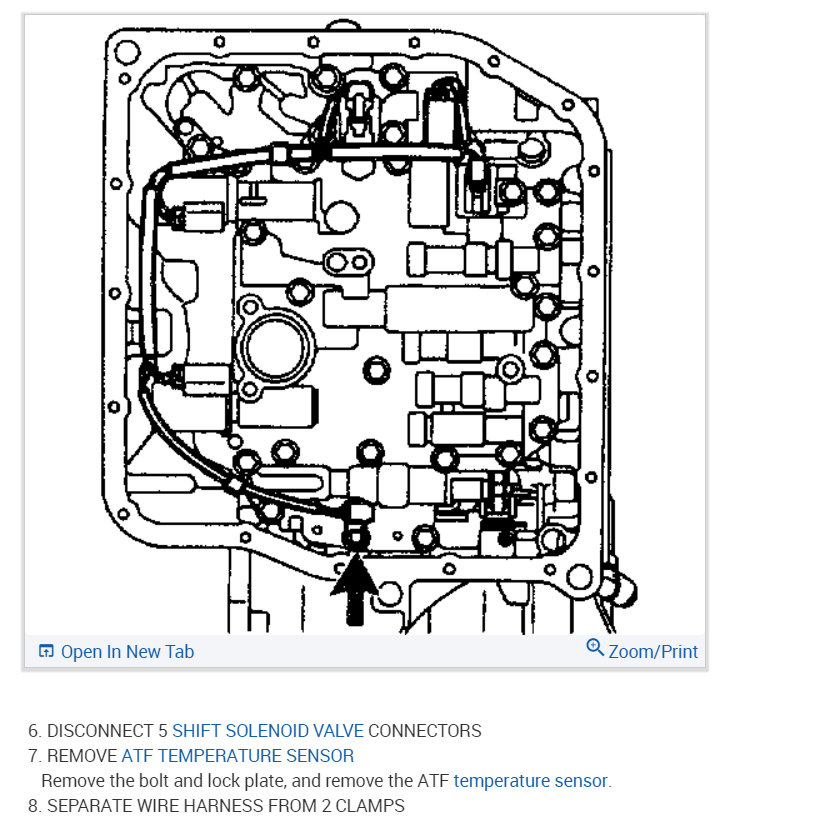 Open In New Tab

Zoom/Print

6. DISCONNECT 5 SHIFT SOLENOID VALVE CONNECTORS
7. REMOVE ATF TEMPERATURE SENSOR
Remove the bolt and lock plate, and remove the ATF temperature sensor.
8. SEPARATE WIRE HARNESS FROM 2 CLAMPS