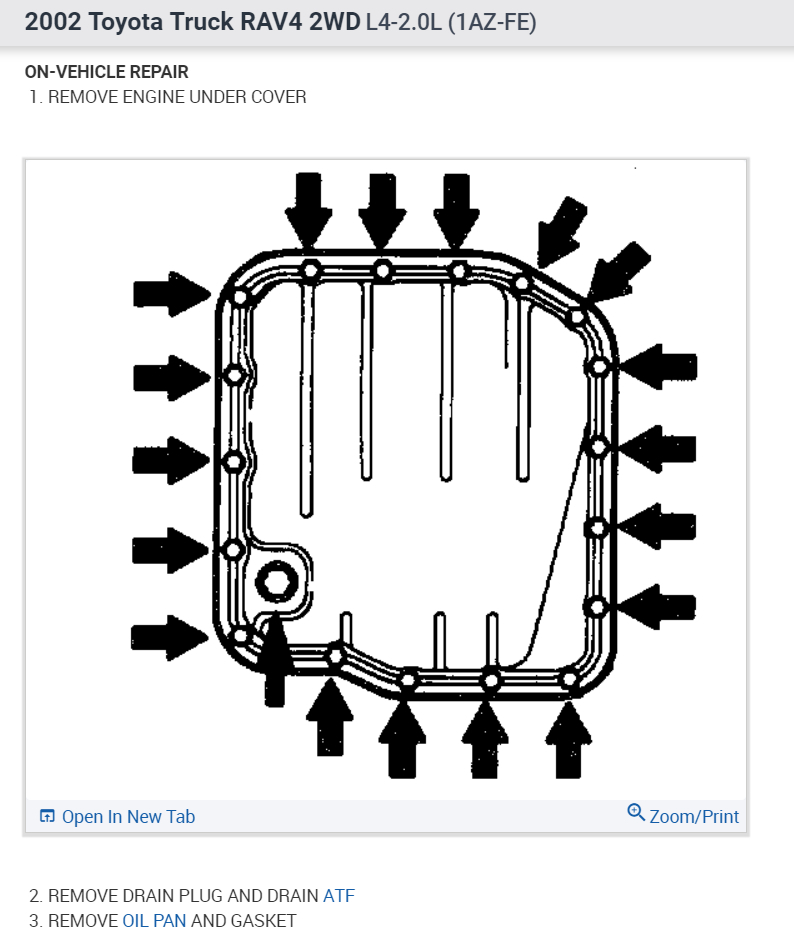 2002 Toyota Truck RAV4 2WD L4-2.0L (1AZ-FE)

ON-VEHICLE REPAIR
1. REMOVE ENGINE UNDER COVER

Open In New Tab
Zoom/Print

2. REMOVE DRAIN PLUG AND DRAIN ATF
3. REMOVE OIL PAN AND GASKET