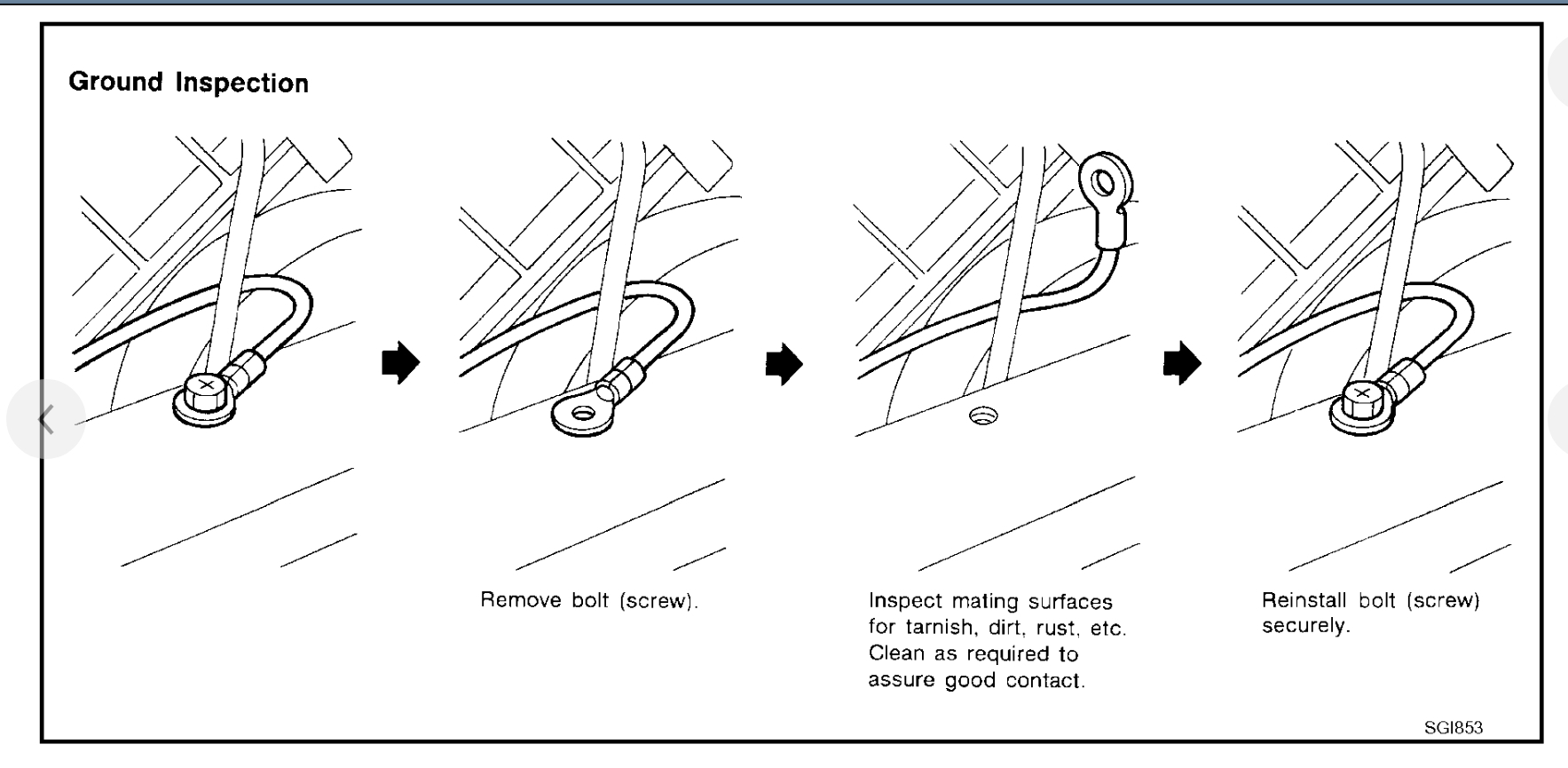 Ground Inspection

Remove bolt (screw).

Inspect mating surfaces for tarnish, dirt, rust, etc. Clean as required to assure good contact.

Reinstall bolt (screw) securely.

SGI853