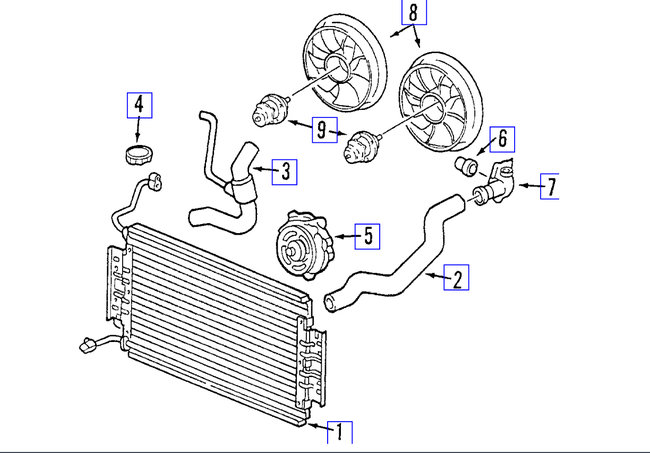 8
4
9
6
3
7
5
2
1