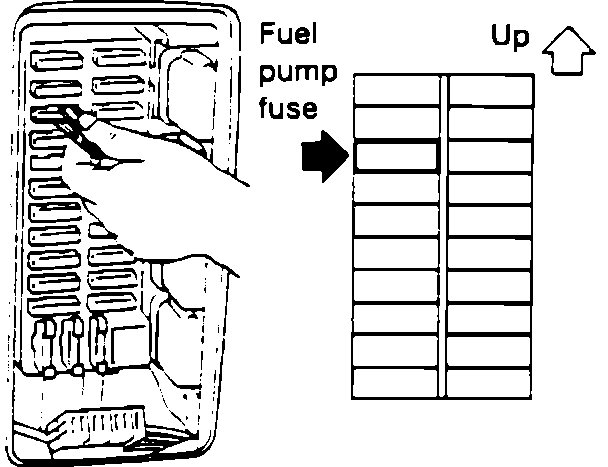 Fuel pump fuse

Up