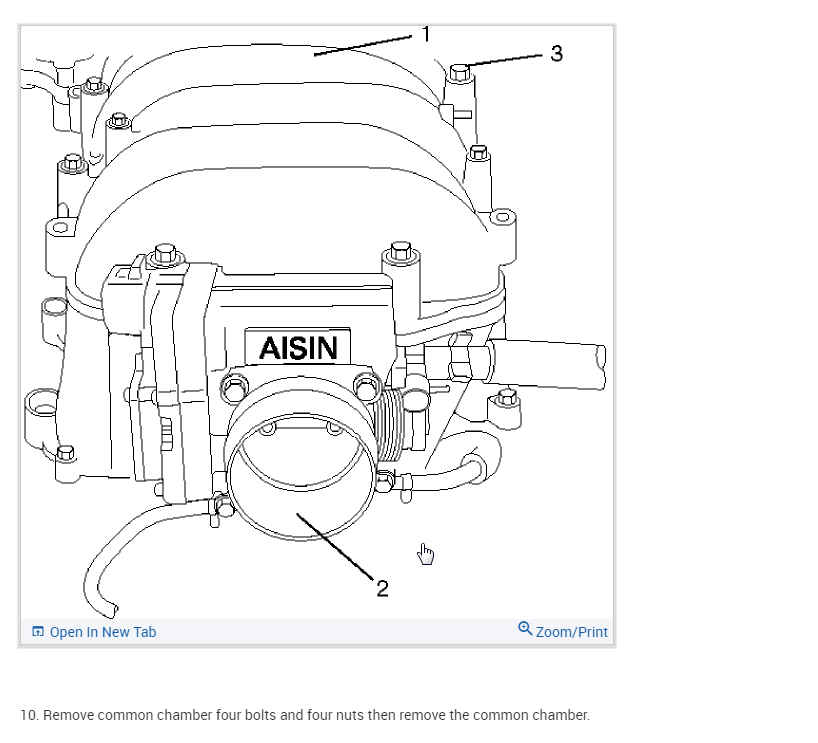 1

3

AISIN

2

Open In New Tab

Zoom/Print

10. Remove common chamber four bolts and four nuts then remove the common chamber.