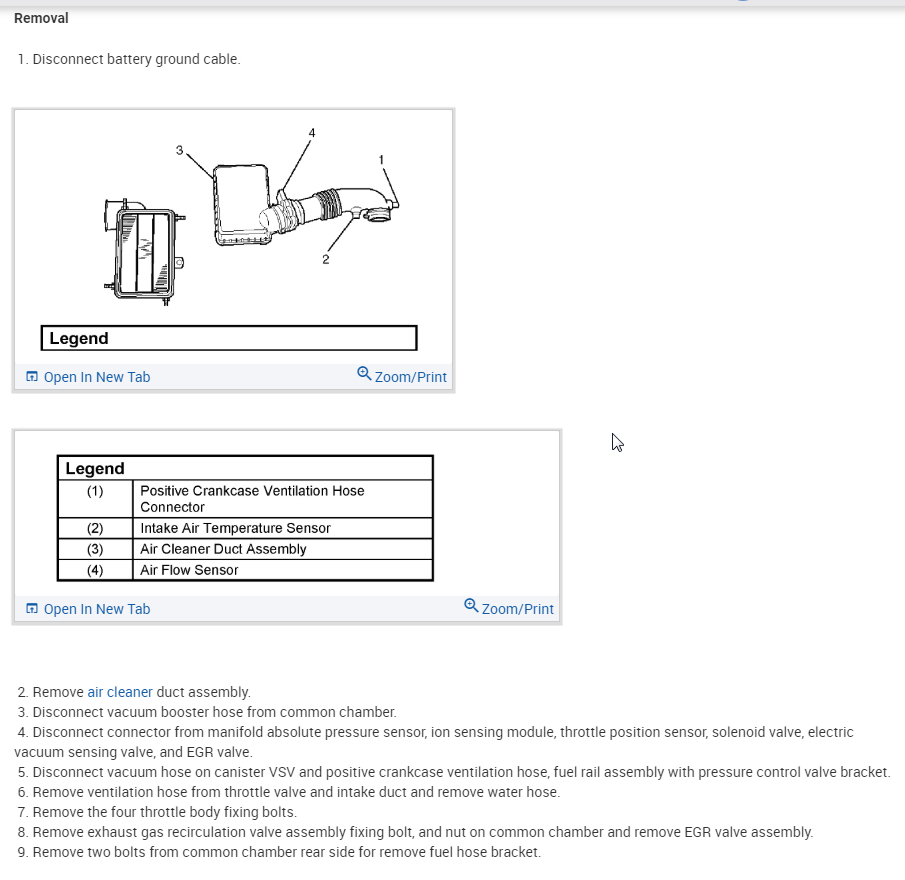 Removal

1. Disconnect battery ground cable.

3
4
1
2

Legend

Open In New Tab
Zoom/Print

| Legend | |
|---|---|
| (1) | Positive Crankcase Ventilation Hose Connector |
| (2) | Intake Air Temperature Sensor |
| (3) | Air Cleaner Duct Assembly |
| (4) | Air Flow Sensor |

Open In New Tab
Zoom/Print

2. Remove air cleaner duct assembly.
3. Disconnect vacuum booster hose from common chamber.
4. Disconnect connector from manifold absolute pressure sensor, ion sensing module, throttle position sensor, solenoid valve, electric vacuum sensing valve, and EGR valve.
5. Disconnect vacuum hose on canister VSV and positive crankcase ventilation hose, fuel rail assembly with pressure control valve bracket.
6. Remove ventilation hose from throttle valve and intake duct and remove water hose.
7. Remove the four throttle body fixing bolts.
8. Remove exhaust gas recirculation valve assembly fixing bolt, and nut on common chamber and remove EGR valve assembly.
9. Remove two bolts from common chamber rear side for remove fuel hose bracket.