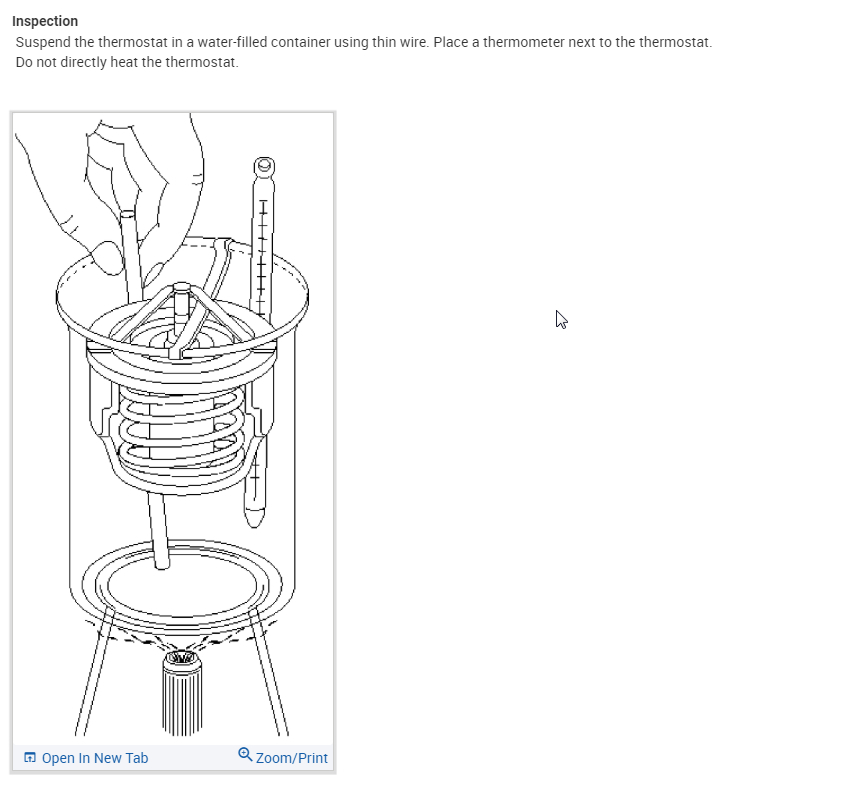 Inspection
Suspend the thermostat in a water-filled container using thin wire. Place a thermometer next to the thermostat.
Do not directly heat the thermostat.

Open In New Tab
Zoom/Print