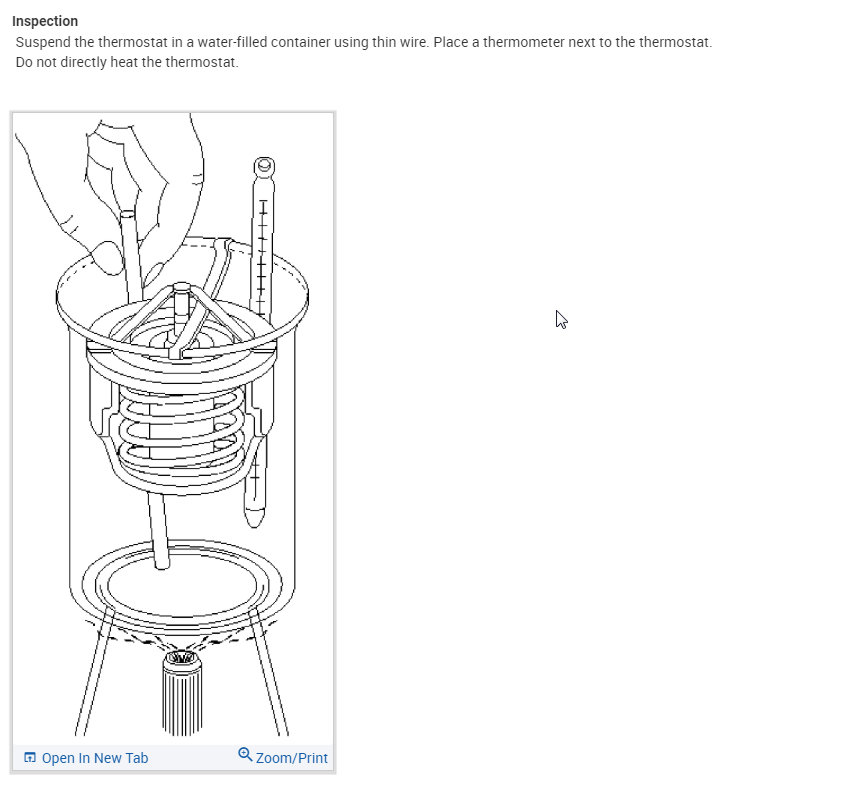 Inspection
Suspend the thermostat in a water-filled container using thin wire. Place a thermometer next to the thermostat.
Do not directly heat the thermostat.

Open In New Tab
Zoom/Print