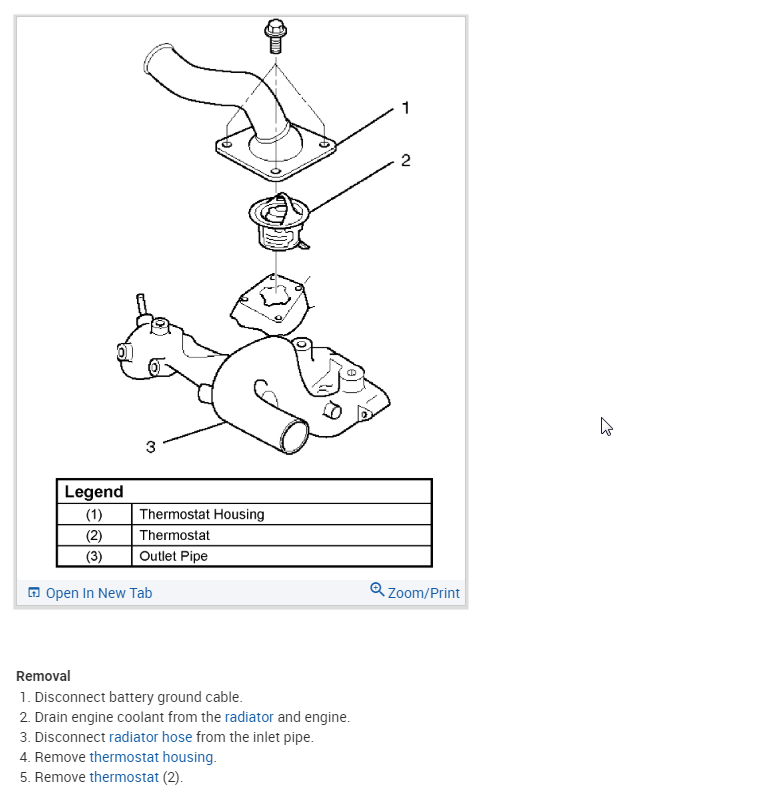 1

2

3

| Legend | |
|---|---|
| (1) | Thermostat Housing |
| (2) | Thermostat |
| (3) | Outlet Pipe |

Open In New Tab

Zoom/Print

Removal

1. Disconnect battery ground cable.
2. Drain engine coolant from the radiator and engine.
3. Disconnect radiator hose from the inlet pipe.
4. Remove thermostat housing.
5. Remove thermostat (2).