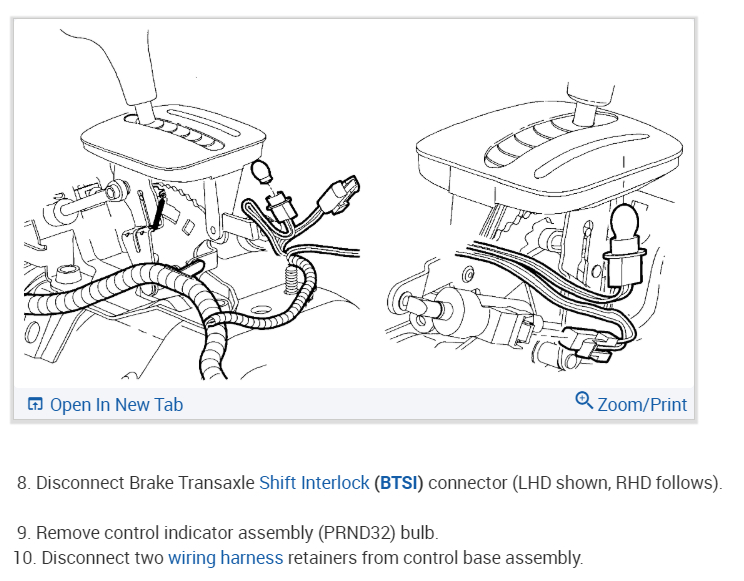 Open In New Tab

Zoom/Print

8. Disconnect Brake Transaxle Shift Interlock (BTSI) connector (LHD shown, RHD follows).

9. Remove control indicator assembly (PRND32) bulb.
10. Disconnect two wiring harness retainers from control base assembly.