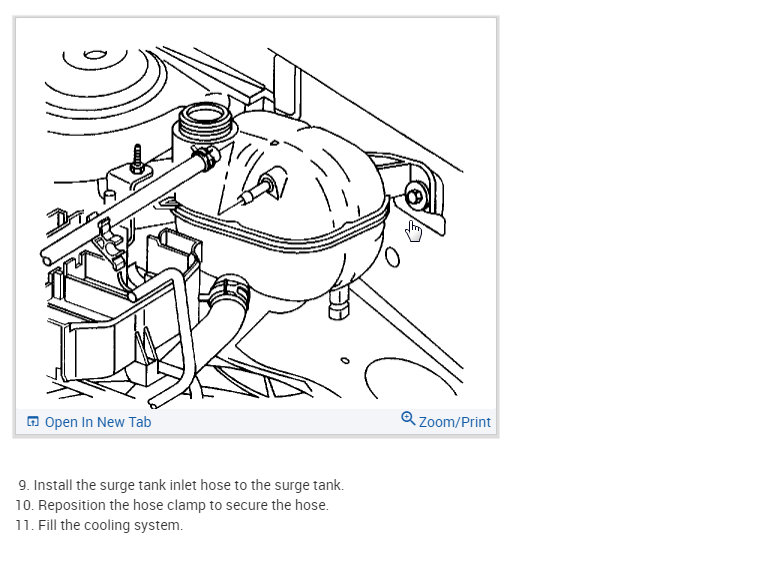 Open In New Tab
Zoom/Print

9. Install the surge tank inlet hose to the surge tank.
10. Reposition the hose clamp to secure the hose.
11. Fill the cooling system.