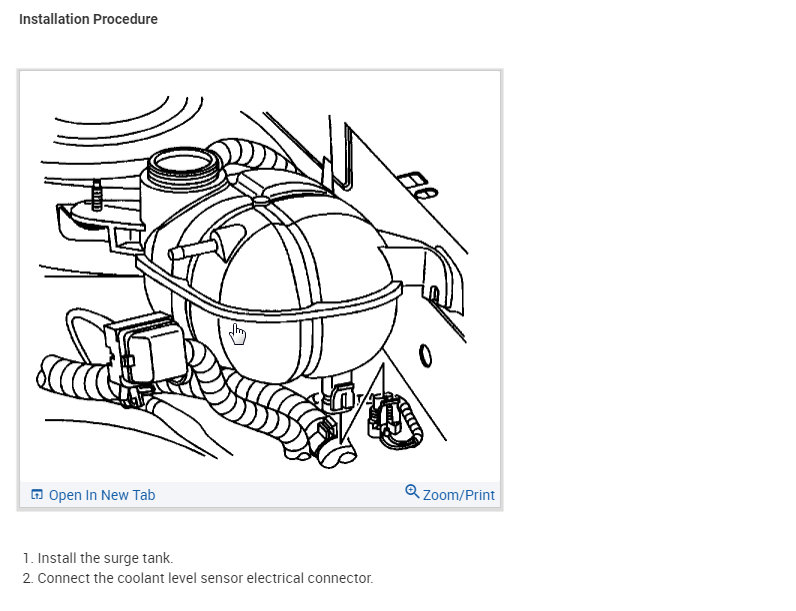 Installation Procedure

Open In New Tab

Zoom/Print

1. Install the surge tank.
2. Connect the coolant level sensor electrical connector.