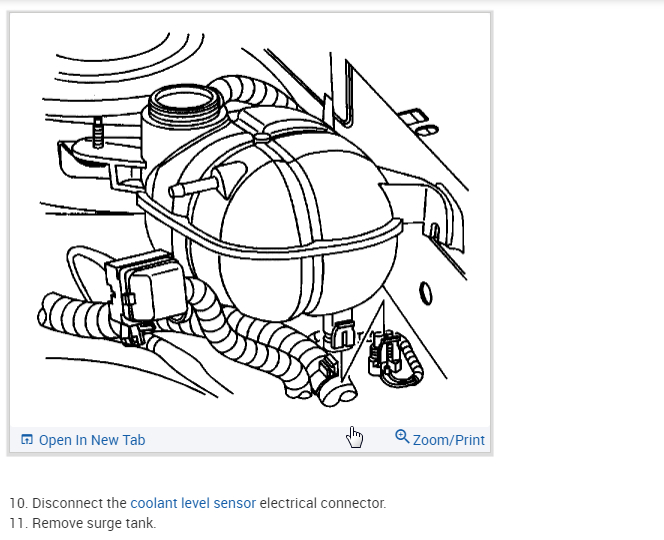 Open In New Tab

Zoom/Print

10. Disconnect the coolant level sensor electrical connector.
11. Remove surge tank.