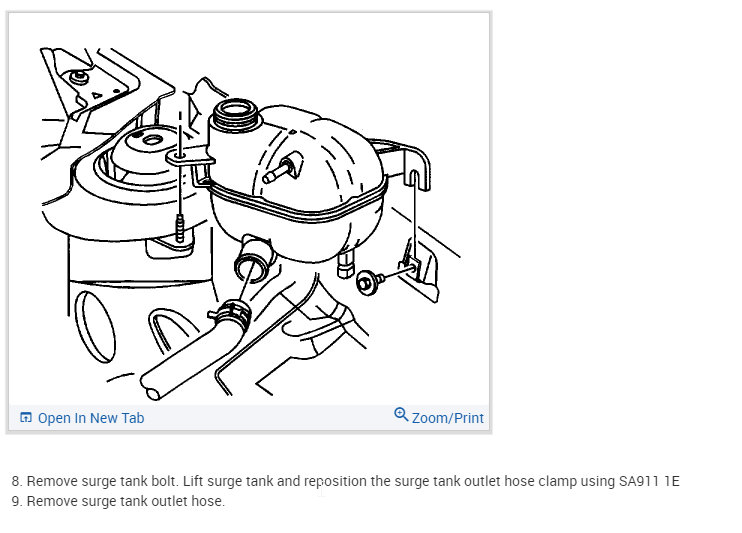 Open In New Tab
Zoom/Print

8. Remove surge tank bolt. Lift surge tank and reposition the surge tank outlet hose clamp using SA911 1E
9. Remove surge tank outlet hose.