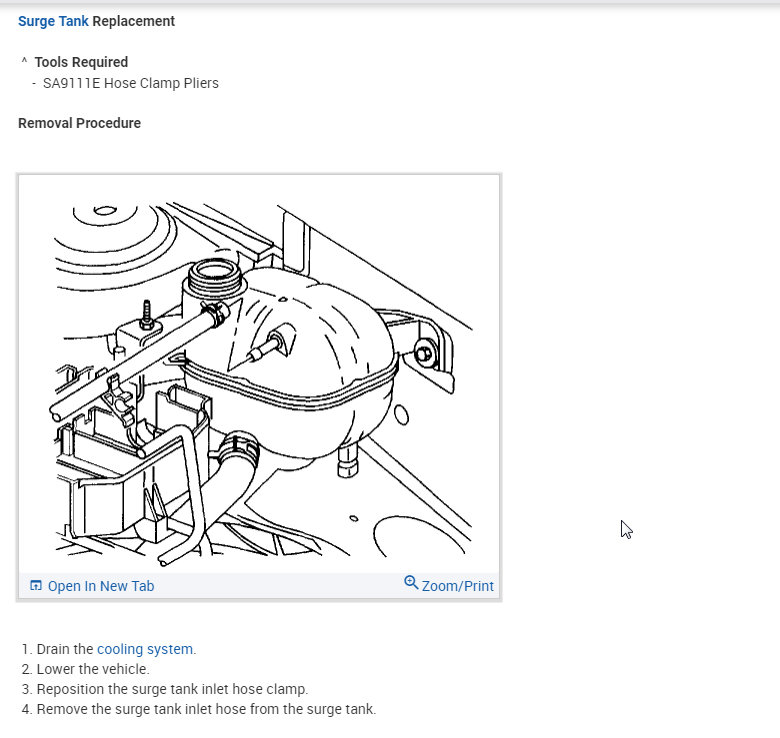 Surge Tank Replacement

^ Tools Required
- SA9111E Hose Clamp Pliers

Removal Procedure

Open In New Tab
Zoom/Print

1. Drain the cooling system.
2. Lower the vehicle.
3. Reposition the surge tank inlet hose clamp.
4. Remove the surge tank inlet hose from the surge tank.