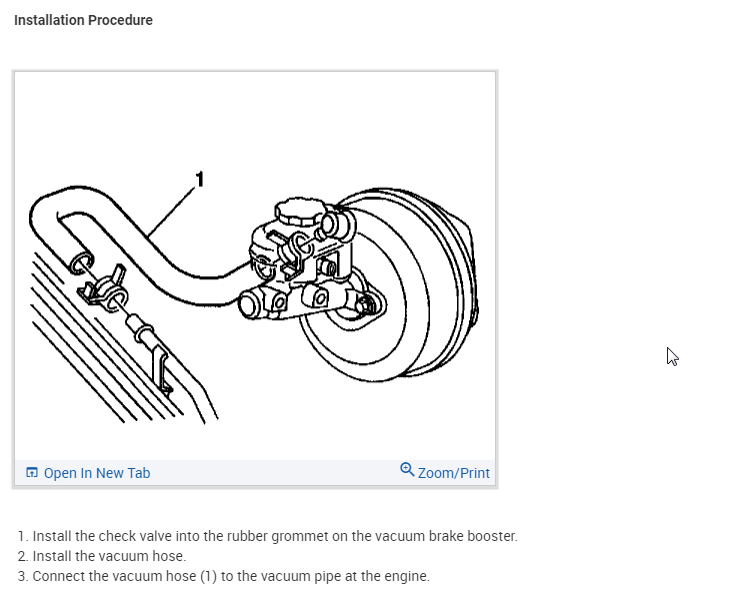 Installation Procedure

1

Open In New Tab

Zoom/Print

1. Install the check valve into the rubber grommet on the vacuum brake booster.
2. Install the vacuum hose.
3. Connect the vacuum hose (1) to the vacuum pipe at the engine.