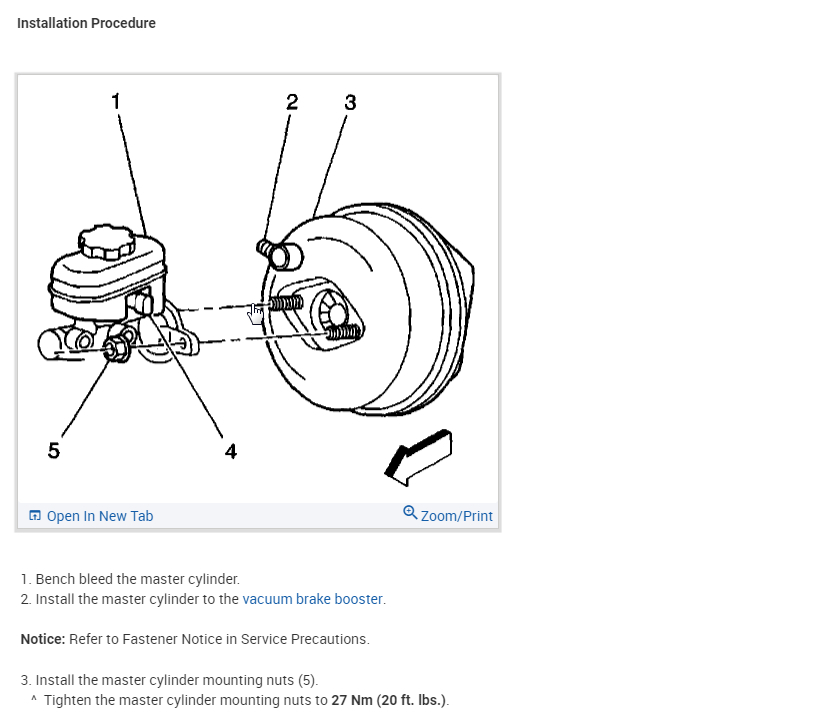 Installation Procedure

1
2
3
5
4

Open In New Tab
Zoom/Print

1. Bench bleed the master cylinder.
2. Install the master cylinder to the vacuum brake booster.

Notice: Refer to Fastener Notice in Service Precautions.

3. Install the master cylinder mounting nuts (5).
^ Tighten the master cylinder mounting nuts to 27 Nm (20 ft. lbs.).