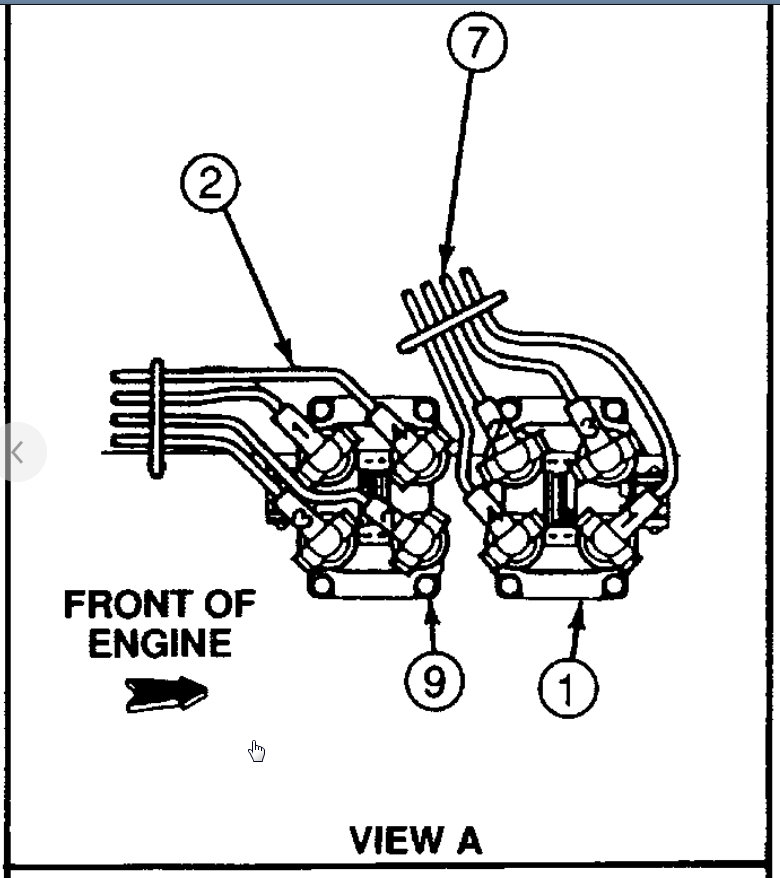 7

2

FRONT OF ENGINE

9

1

VIEW A