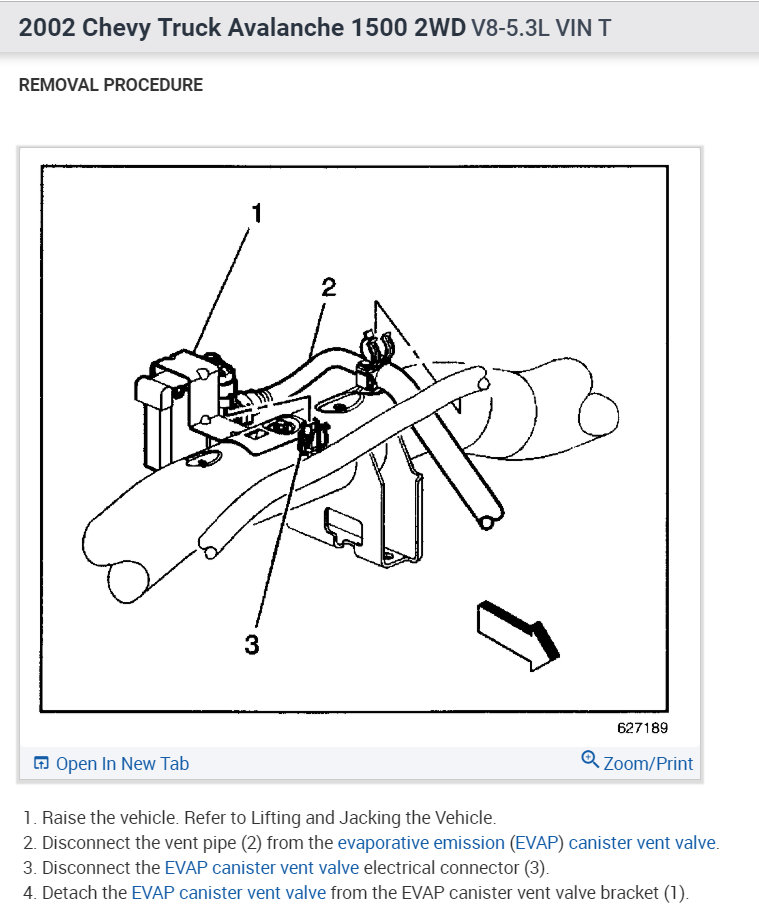 2002 Chevy Truck Avalanche 1500 2WD V8-5.3L VIN T

REMOVAL PROCEDURE

1

2

3

627189

Open In New Tab

Zoom/Print

1. Raise the vehicle. Refer to Lifting and Jacking the Vehicle.
2. Disconnect the vent pipe (2) from the evaporative emission (EVAP) canister vent valve.
3. Disconnect the EVAP canister vent valve electrical connector (3).
4. Detach the EVAP canister vent valve from the EVAP canister vent valve bracket (1).