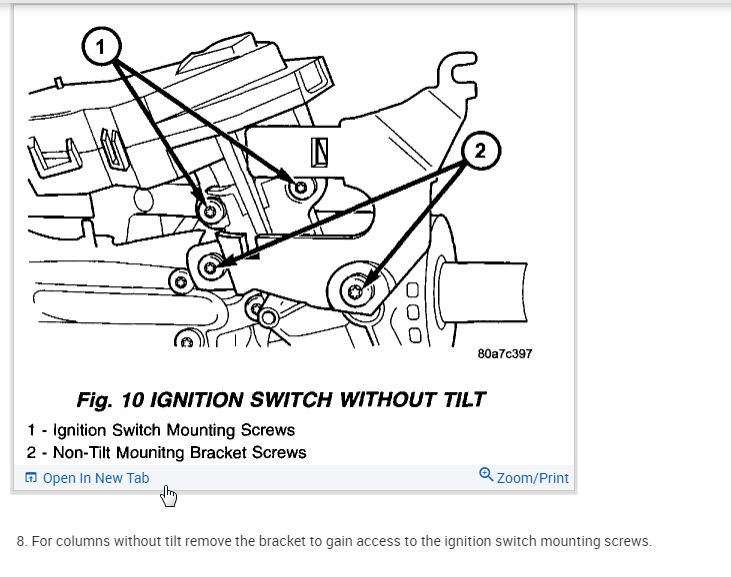 1

2

80a7c397

Fig. 10 IGNITION SWITCH WITHOUT TILT

1 - Ignition Switch Mounting Screws
2 - Non-Tilt Mounitng Bracket Screws

Open In New Tab

Zoom/Print

8. For columns without tilt remove the bracket to gain access to the ignition switch mounting screws.