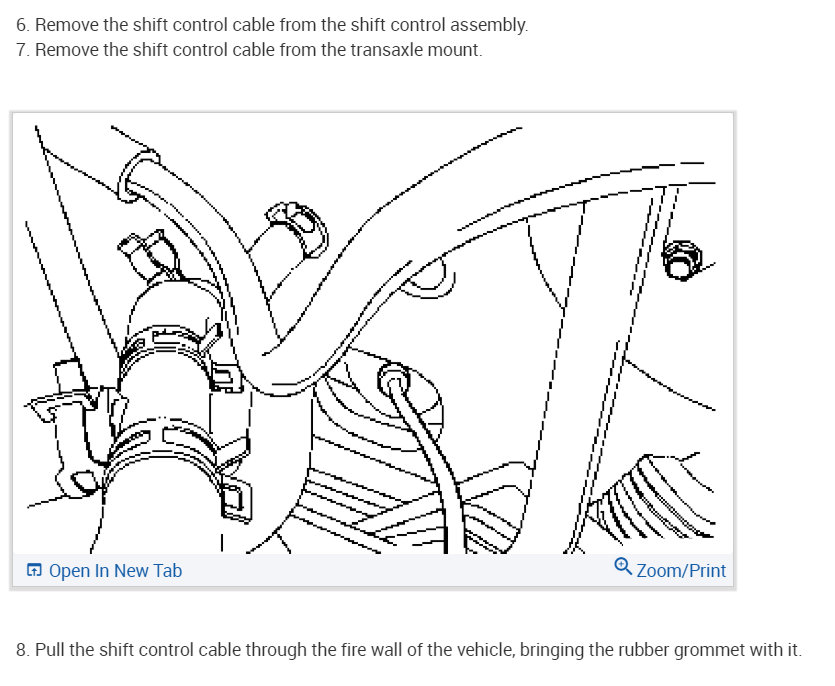 6. Remove the shift control cable from the shift control assembly.
7. Remove the shift control cable from the transaxle mount.

Open In New Tab

Zoom/Print

8. Pull the shift control cable through the fire wall of the vehicle, bringing the rubber grommet with it.