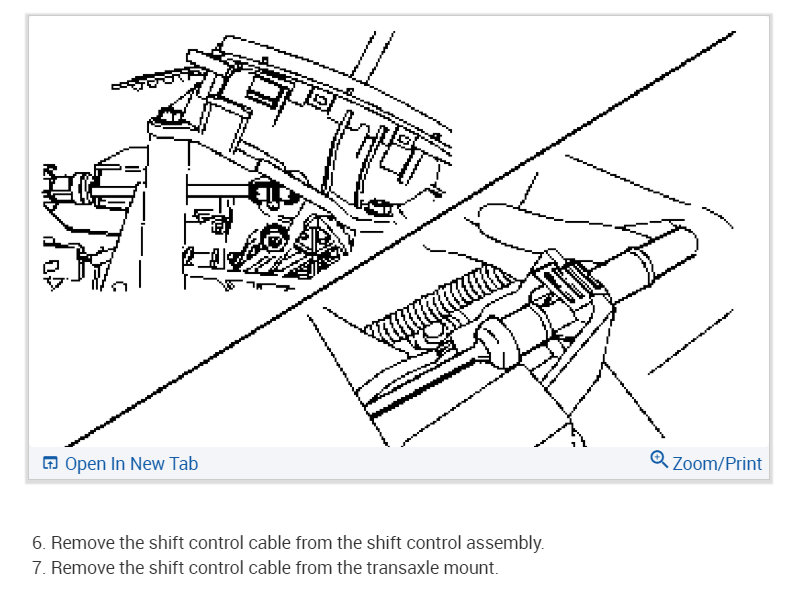 Open In New Tab

Zoom/Print

6. Remove the shift control cable from the shift control assembly.
7. Remove the shift control cable from the transaxle mount.