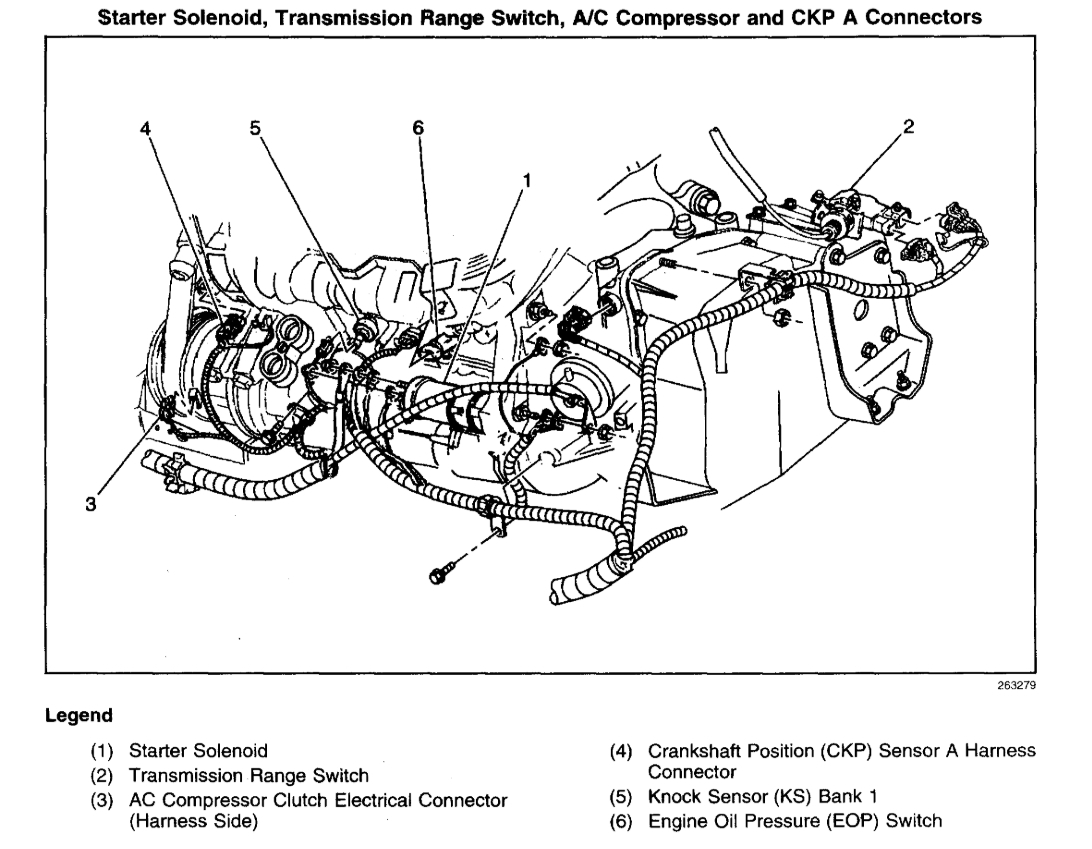 Starter Solenoid, Transmission Range Switch, A/C Compressor and CKP A Connectors

4
5
6
1
2
3

263279

Legend

(1) Starter Solenoid
(2) Transmission Range Switch
(3) AC Compressor Clutch Electrical Connector (Harness Side)

(4) Crankshaft Position (CKP) Sensor A Harness Connector
(5) Knock Sensor (KS) Bank 1
(6) Engine Oil Pressure (EOP) Switch