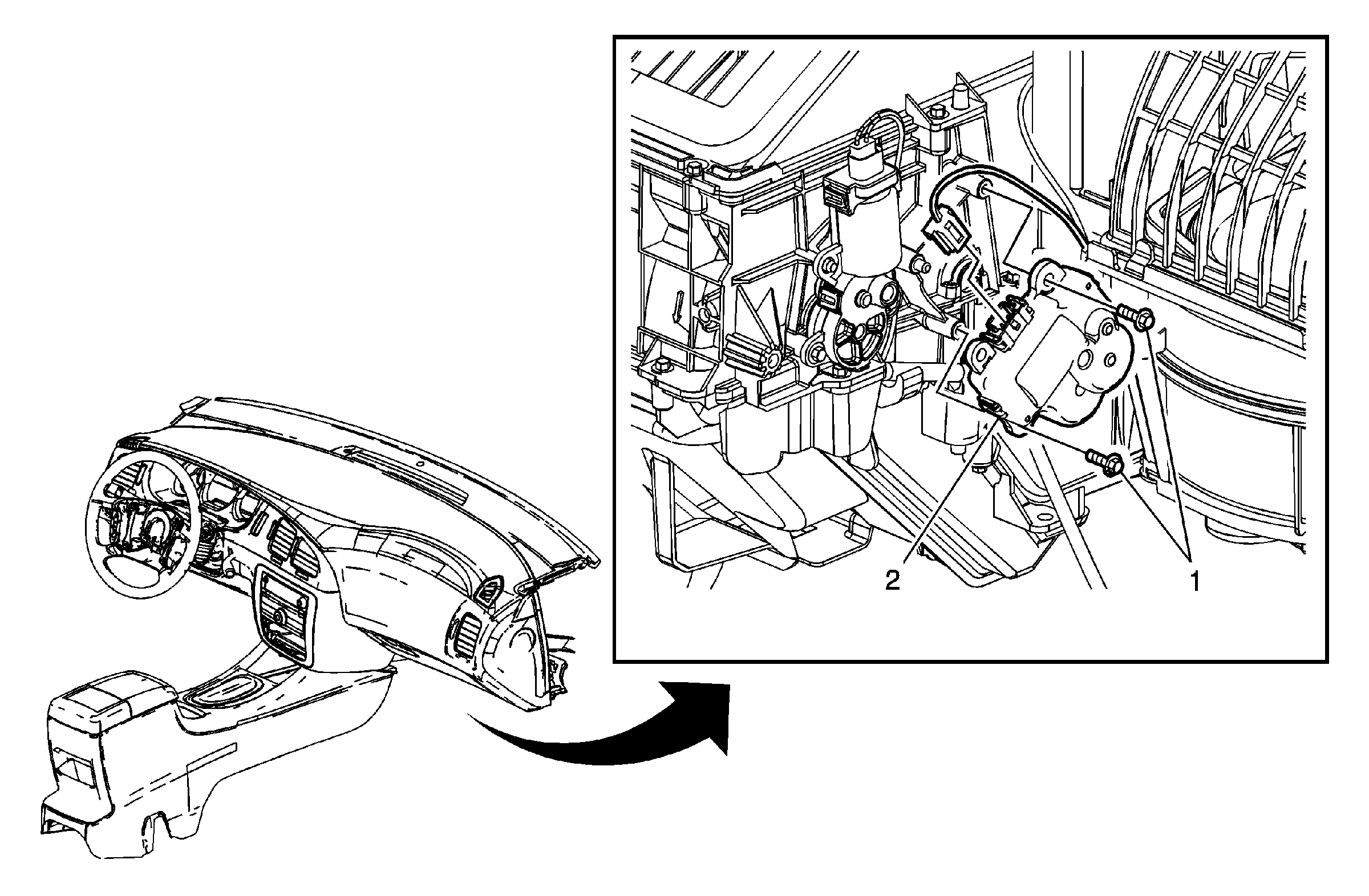 2
1