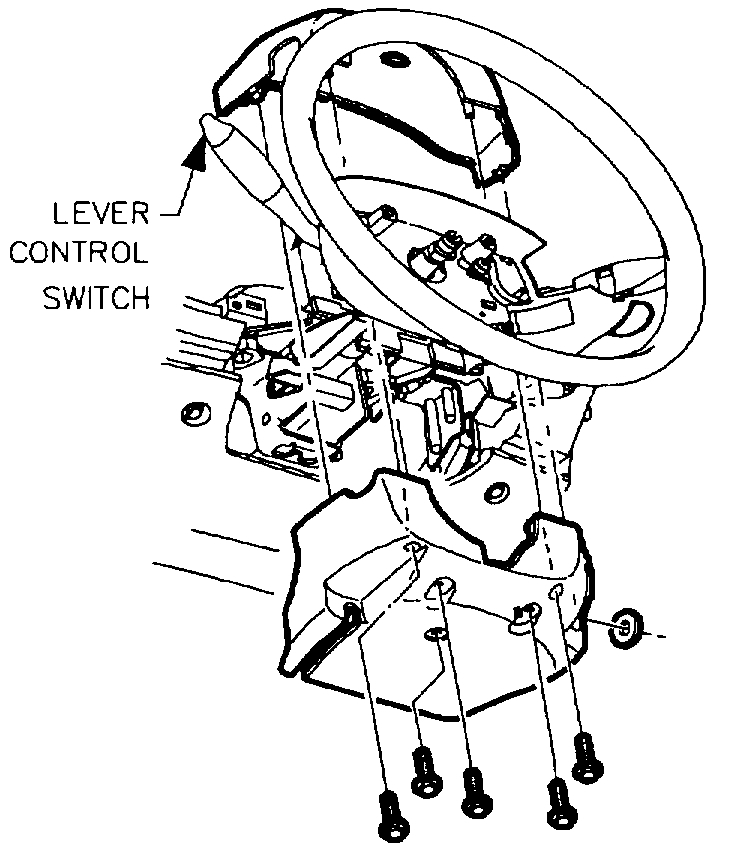 LEVER
CONTROL
SWITCH