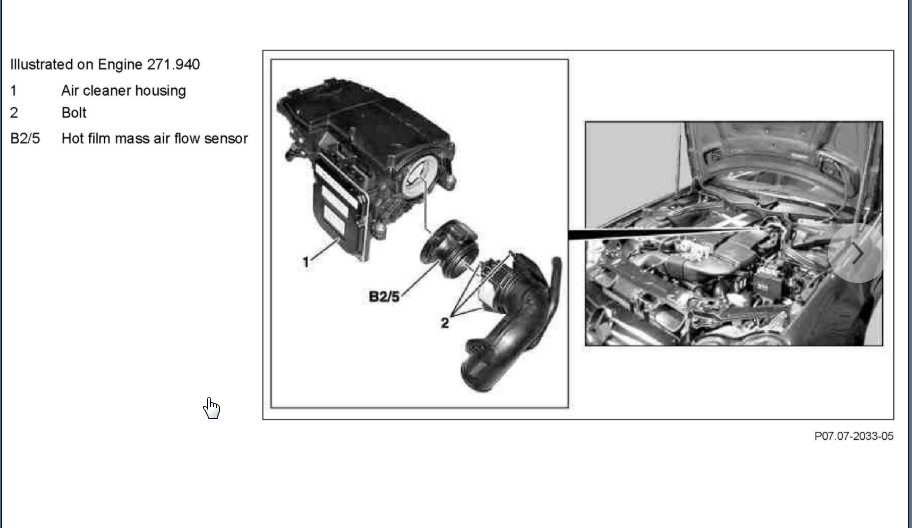 Illustrated on Engine 271.940

1 Air cleaner housing
2 Bolt
B2/5 Hot film mass air flow sensor

1

B2/5

2

P07.07-2033-05