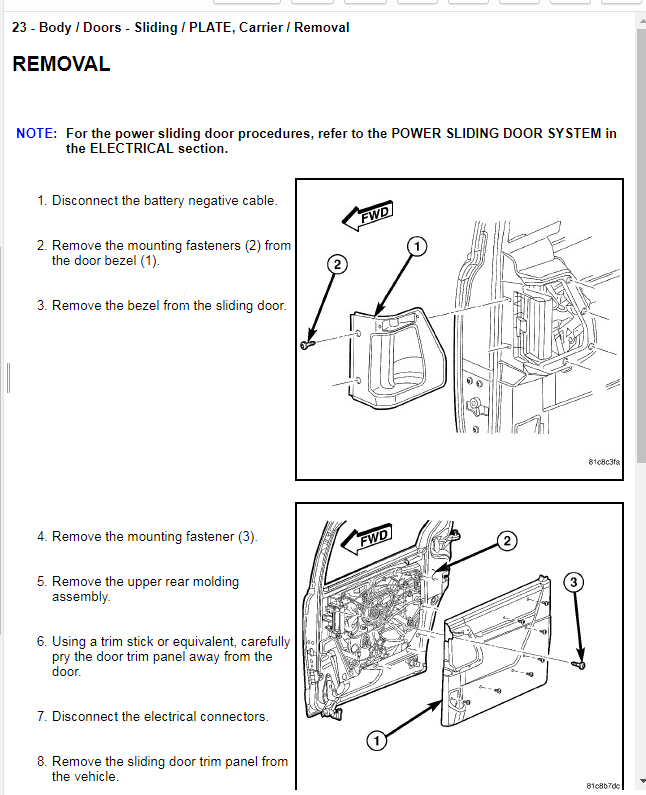 23 - Body / Doors - Sliding / PLATE, Carrier / Removal

REMOVAL

NOTE: For the power sliding door procedures, refer to the POWER SLIDING DOOR SYSTEM in the ELECTRICAL section.

1. Disconnect the battery negative cable.

2. Remove the mounting fasteners (2) from the door bezel (1).

3. Remove the bezel from the sliding door.

FWD
1
2
81c8c3fa

4. Remove the mounting fastener (3).

5. Remove the upper rear molding assembly.

6. Using a trim stick or equivalent, carefully pry the door trim panel away from the door.

7. Disconnect the electrical connectors.

8. Remove the sliding door trim panel from the vehicle.

FWD
2
3
1
81c8b7dc